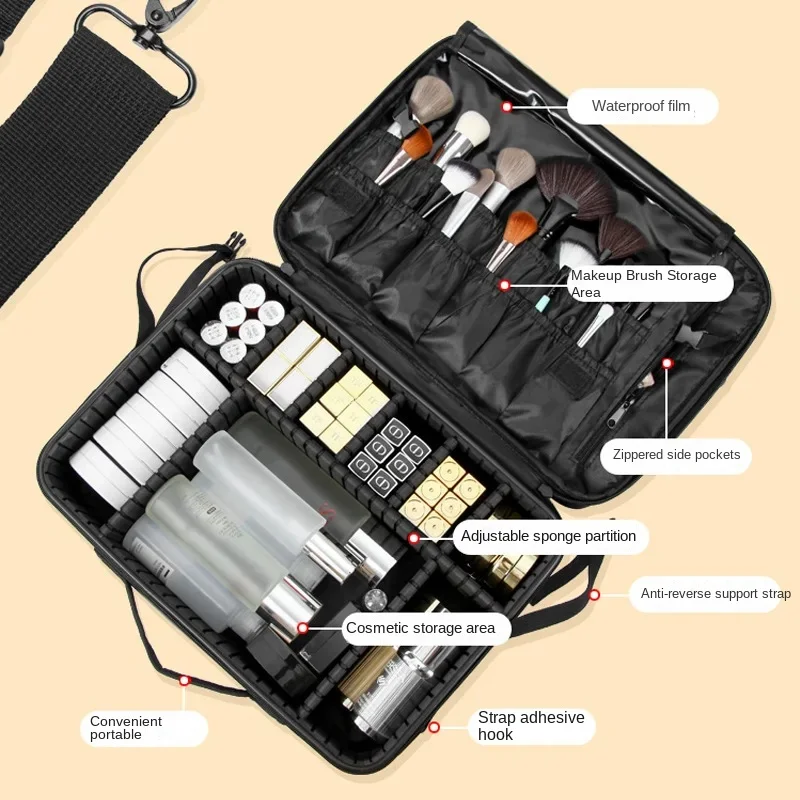 Waterproof film

Makeup Brush Storage Area

Zippered side pockets

Adjustable sponge partition

Anti-reverse support strap

Cosmetic storage area

Convenient portable

Strap adhesive hook