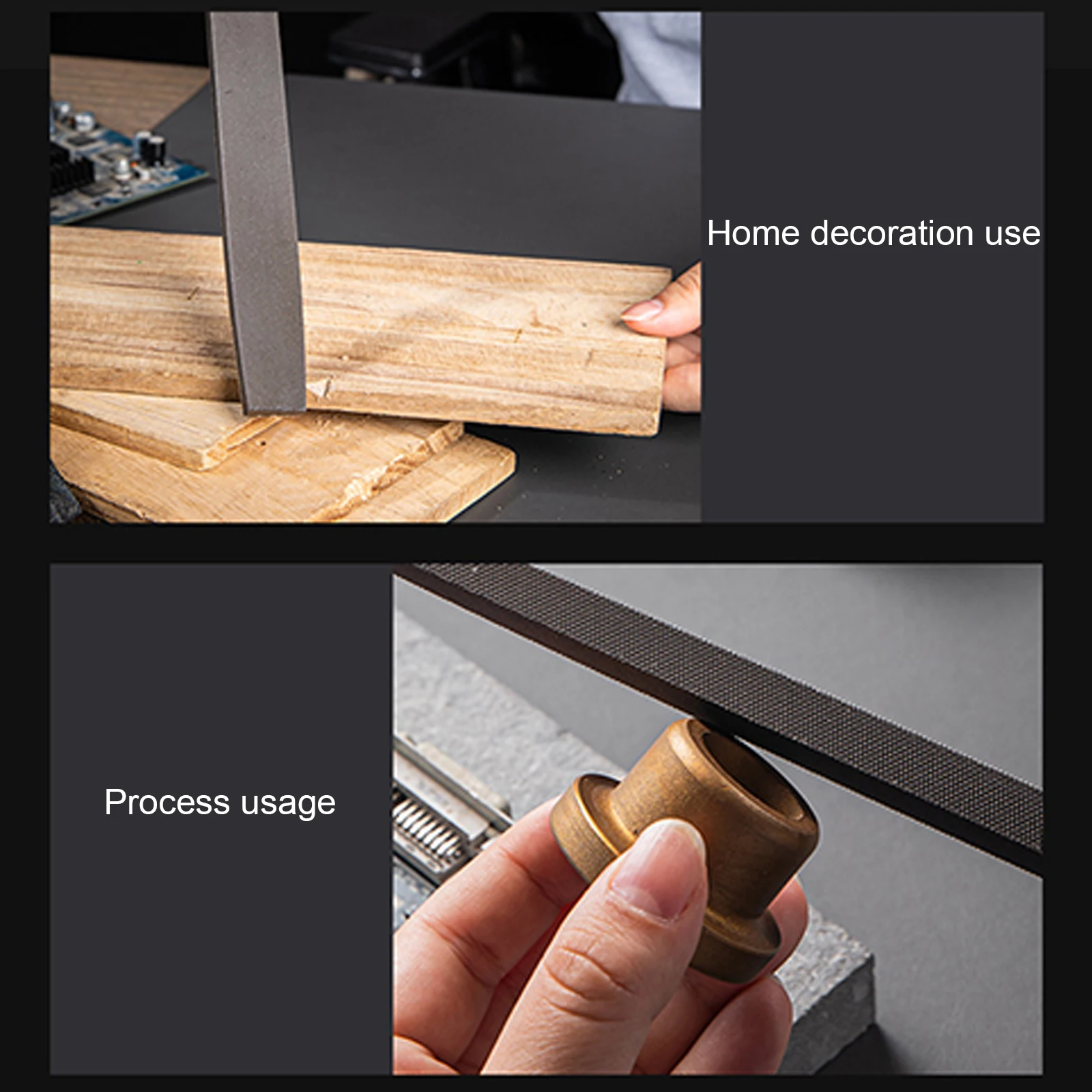 Home decoration use

Process usage