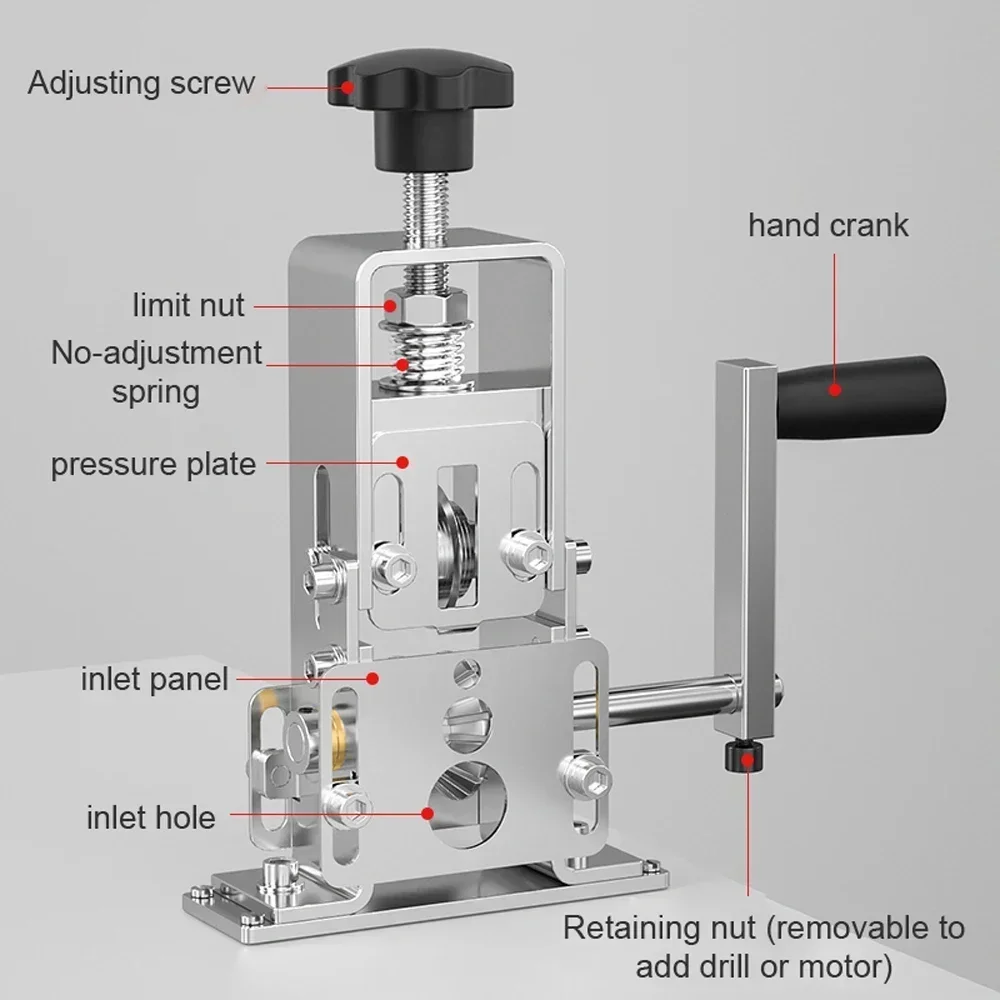 Adjusting screw

hand crank

limit nut

No-adjustment spring

pressure plate

inlet panel

inlet hole

Retaining nut (removable to add drill or motor)