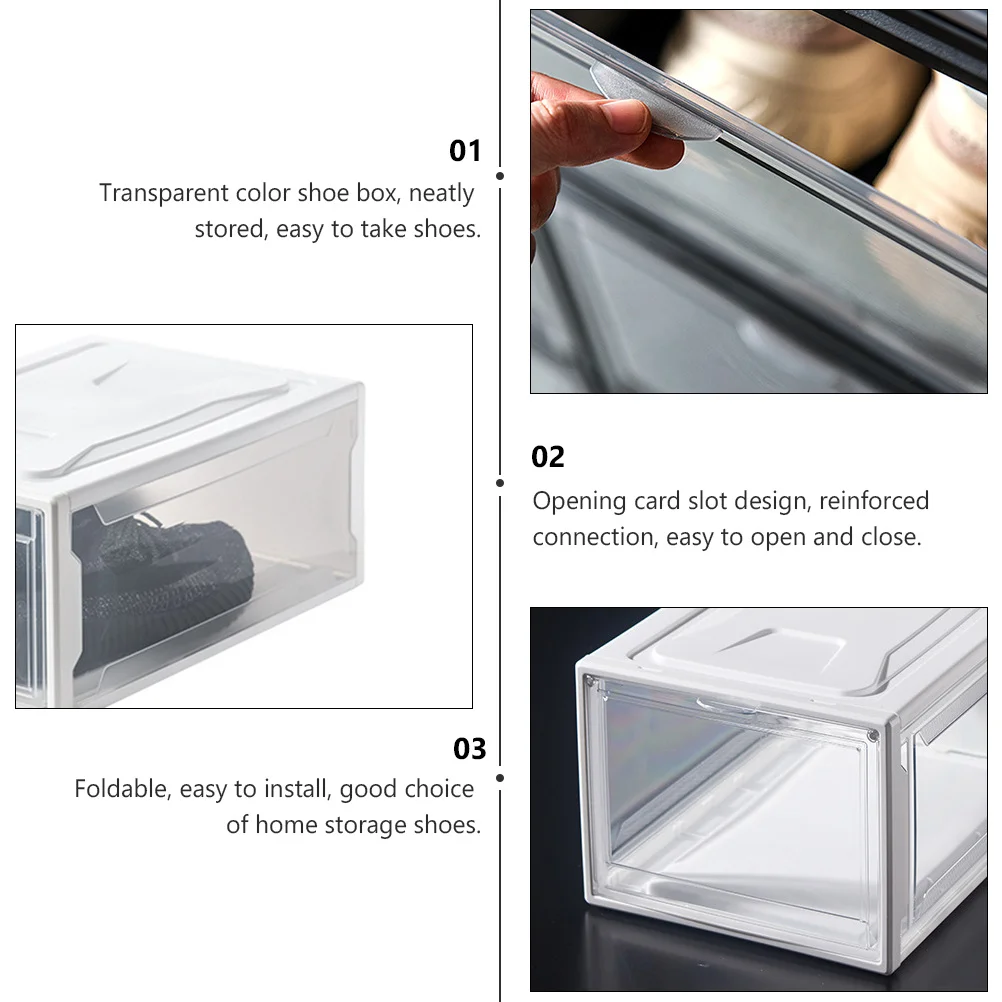 01

Transparent color shoe box, neatly stored, easy to take shoes.

02

Opening card slot design, reinforced connection, easy to open and close.

03

Foldable, easy to install, good choice of home storage shoes.