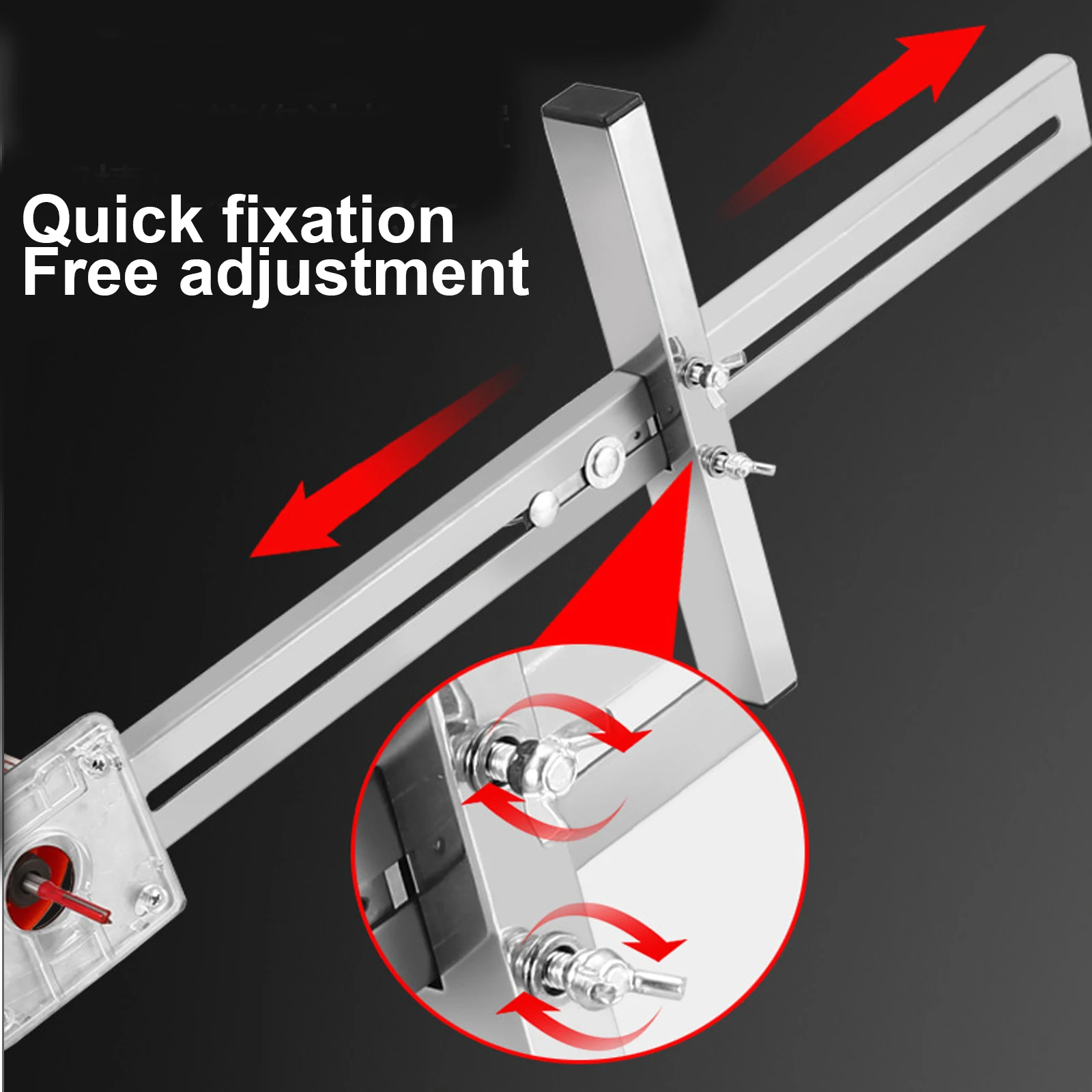 Quick fixation
Free adjustment