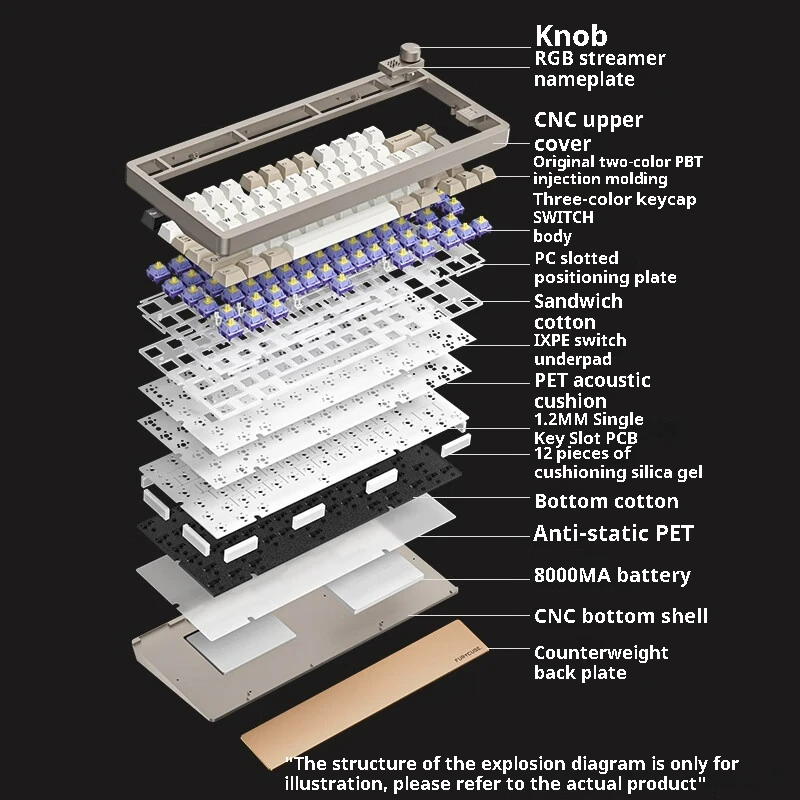 Knob
RGB streamer nameplate

CNC upper cover

Original two-color PBT injection molding
Three-color keycap

SWITCH body

PC slotted positioning plate

Sandwich cotton

IXPE switch underpad

PET acoustic cushion

1.2MM Single Key Slot PCB

12 pieces of cushioning silica gel

Bottom cotton

Anti-static PET

8000MA battery

CNC bottom shell

Counterweight back plate

FURYCUBE

"The structure of the explosion diagram is only for illustration, please refer to the actual product"