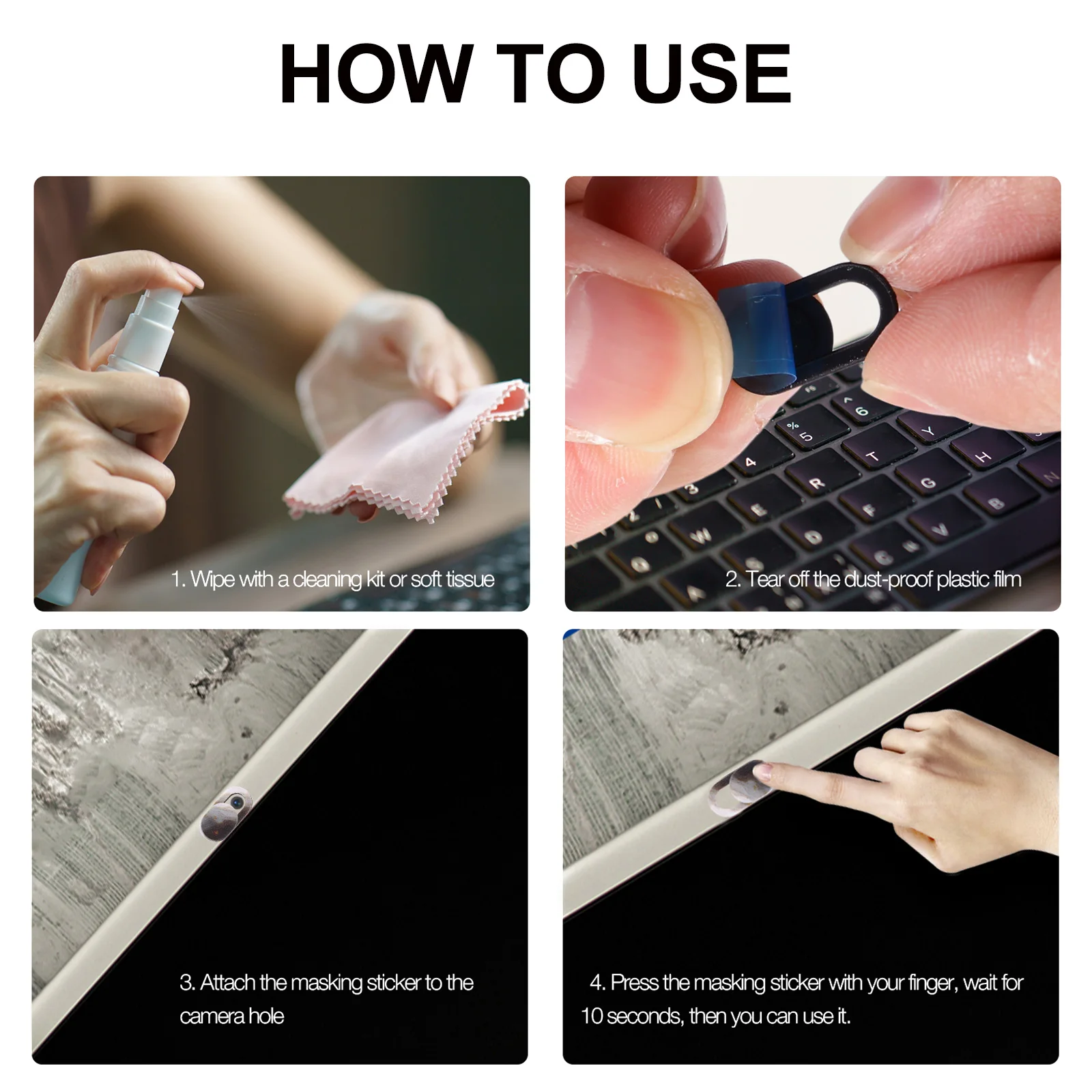 HOW TO USE

1. Wipe with a cleaning kit or soft tissue

2. Tear off the dust-proof plastic film

3. Attach the masking sticker to the camera hole

4. Press the masking sticker with your finger, wait for 10 seconds, then you can use it.