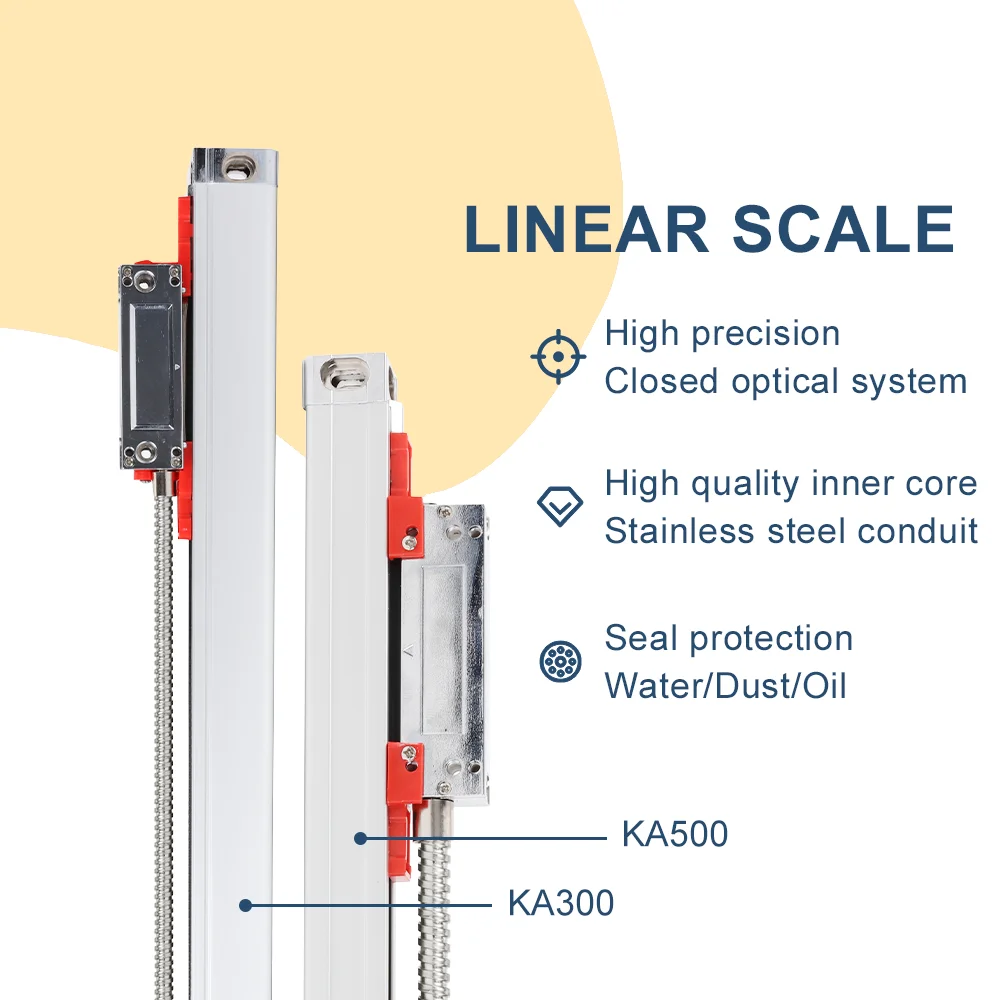 LINEAR SCALE

High precision
Closed optical system

High quality inner core
Stainless steel conduit

Seal protection
Water/Dust/Oil

KA500

KA300