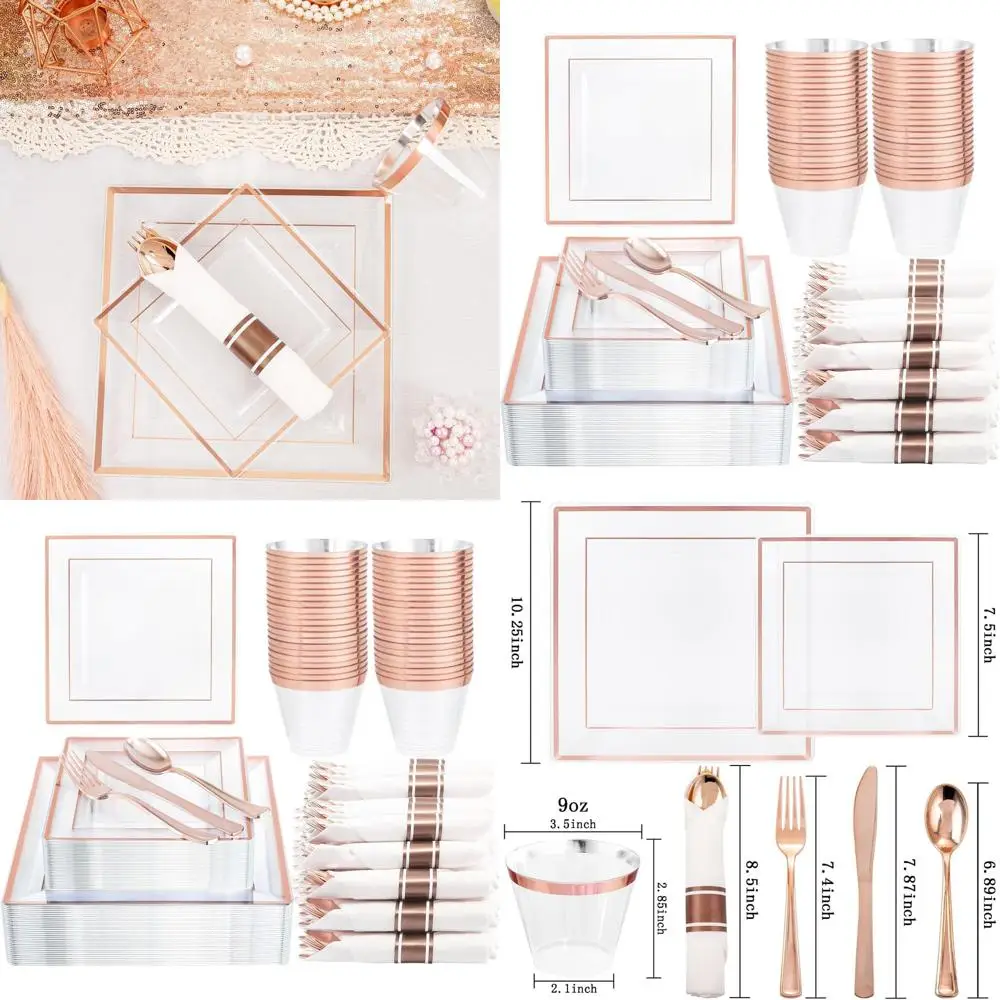 10.25inch

7.5inch

9oz

3.5inch

2.85inch

2.1inch

8.5inch

7.4inch

7.87inch

6.89inch