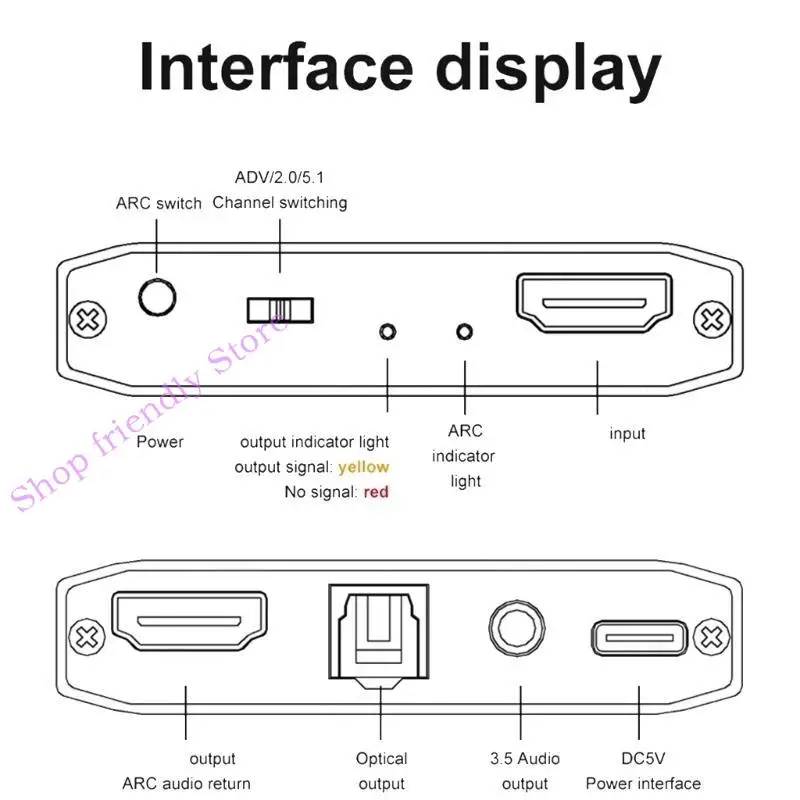 Interface display

ARC switch

ADV/2.0/5.1
Channel switching

Shop friendly Store

Power

output indicator light
output signal: yellow
No signal: red

ARC
indicator
light

input

output
ARC audio return

Optical
output

3.5 Audio
output

DC5V
Power interface