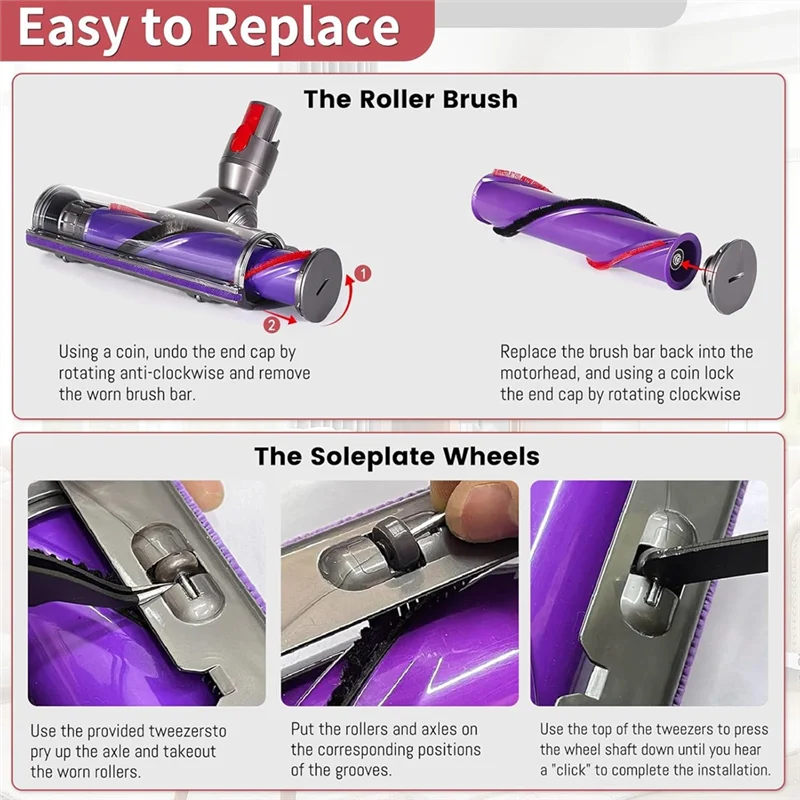 Easy to Replace

The Roller Brush

1

2

Using a coin, undo the end cap by rotating anti-clockwise and remove the worn brush bar.

Replace the brush bar back into the motorhead, and using a coin lock the end cap by rotating clockwise

The Soleplate Wheels

Use the provided tweezersto pry up the axle and takeout the worn rollers.

Put the rollers and axles on the corresponding positions of the grooves.

Use the top of the tweezers to press the wheel shaft down until you hear a "click" to complete the installation.