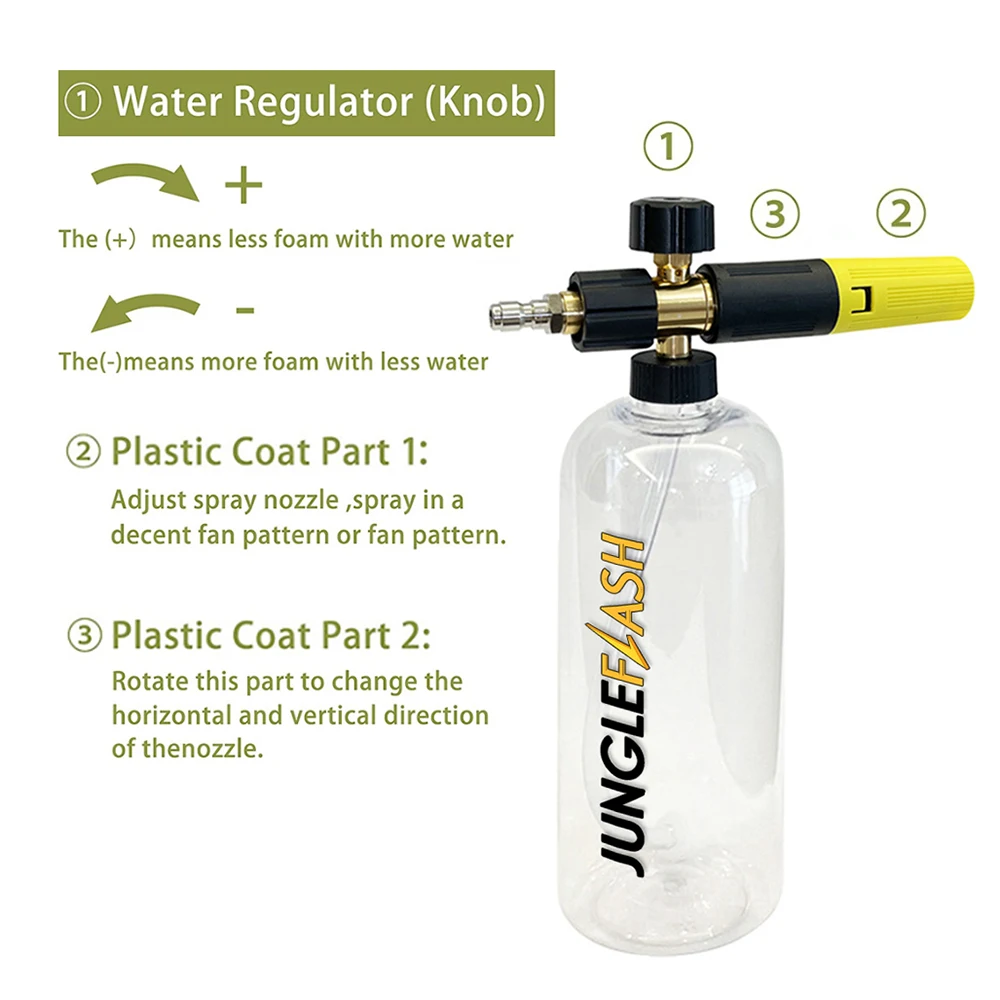 ① Water Regulator (Knob)

+

The (+) means less foam with more water

-

The(-)means more foam with less water

② Plastic Coat Part 1:

Adjust spray nozzle ,spray in a decent fan pattern or fan pattern.

③ Plastic Coat Part 2:

Rotate this part to change the horizontal and vertical direction of thenozzle.

①

③

②

JUNGLEFLASH