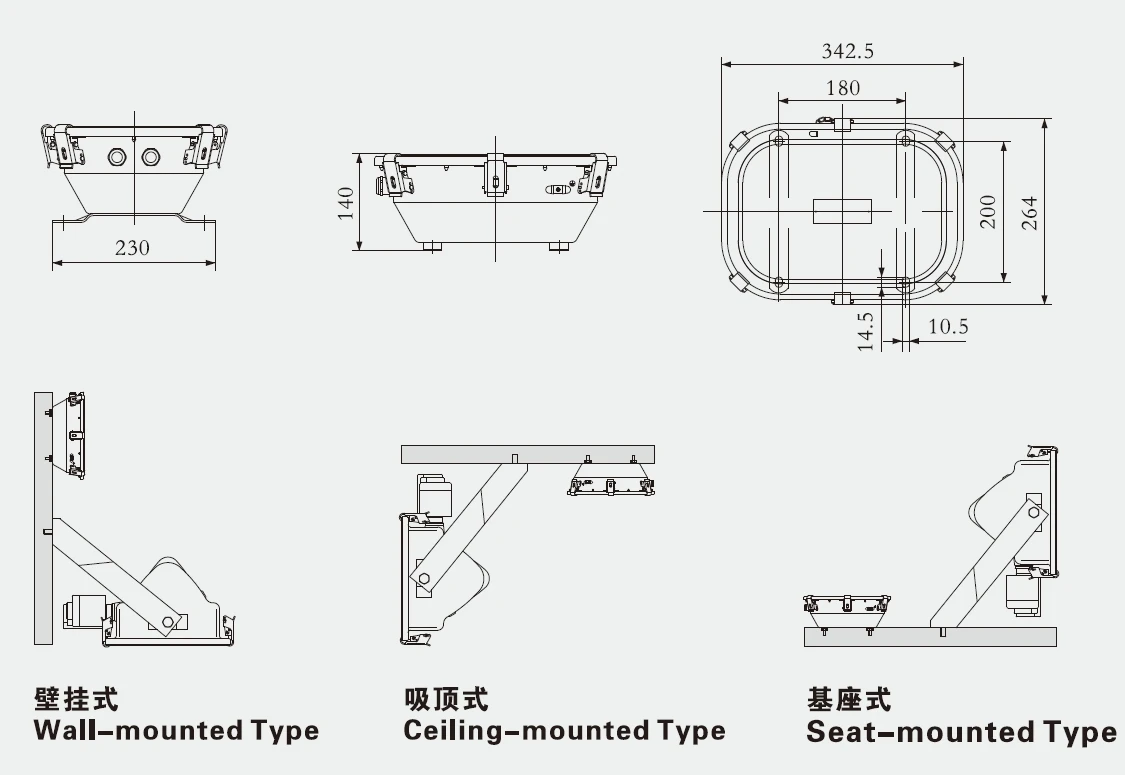 230

140

342.5
180
200
264
14.5
10.5

壁挂式
Wall-mounted Type

吸顶式
Ceiling-mounted Type

基座式
Seat-mounted Type