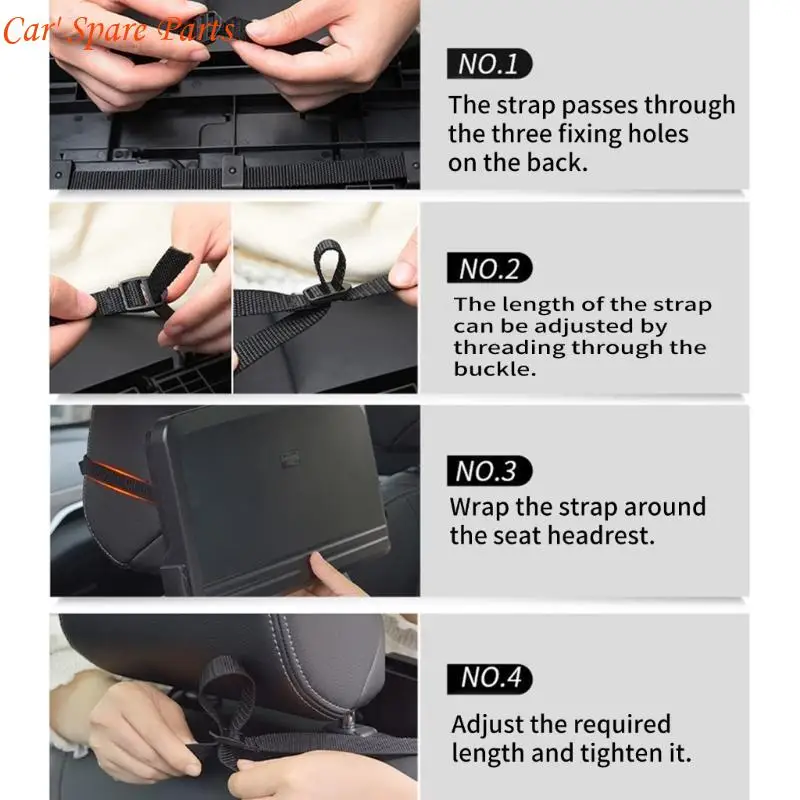 Car' Spare Parts

NO.1

The strap passes through the three fixing holes on the back.

NO.2

The length of the strap can be adjusted by threading through the buckle.

NO.3

Wrap the strap around the seat headrest.

NO.4

Adjust the required length and tighten it.