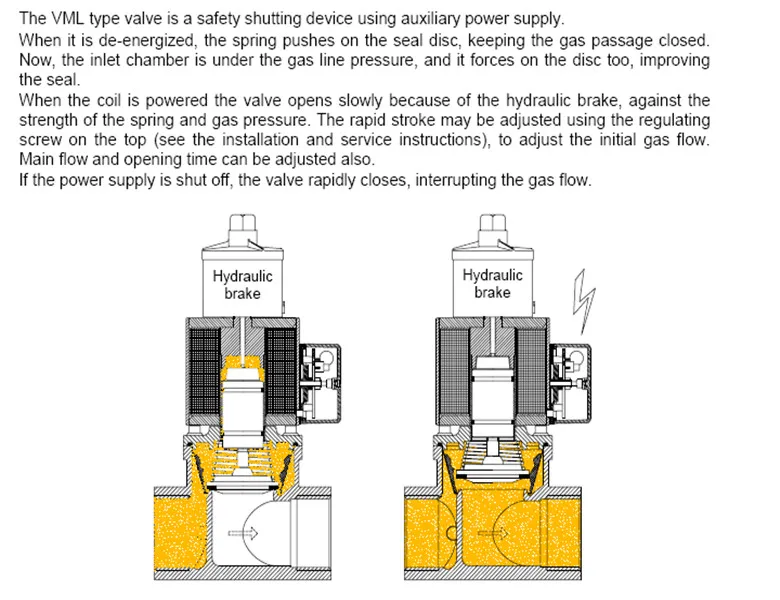 The VML type valve is a safety shutting device using auxiliary power supply.
When it is de-energized, the spring pushes on the seal disc, keeping the gas passage closed. Now, the inlet chamber is under the gas line pressure, and it forces on the disc too, improving the seal.
When the coil is powered the valve opens slowly because of the hydraulic brake, against the strength of the spring and gas pressure. The rapid stroke may be adjusted using the regulating screw on the top (see the installation and service instructions), to adjust the initial gas flow. Main flow and opening time can be adjusted also.
If the power supply is shut off, the valve rapidly closes, interrupting the gas flow.

Hydraulic brake

Hydraulic brake