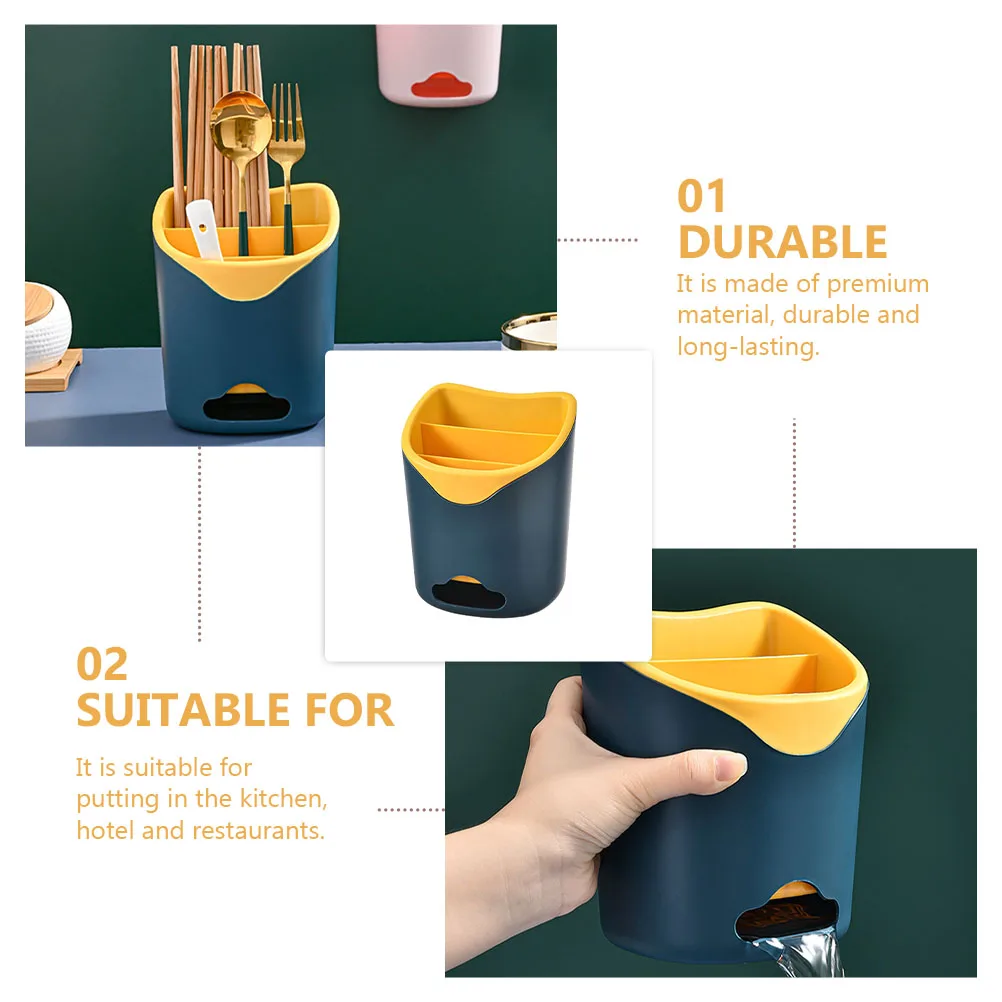 01
DURABLE
It is made of premium material, durable and long-lasting.

02
SUITABLE FOR
It is suitable for putting in the kitchen, hotel and restaurants.