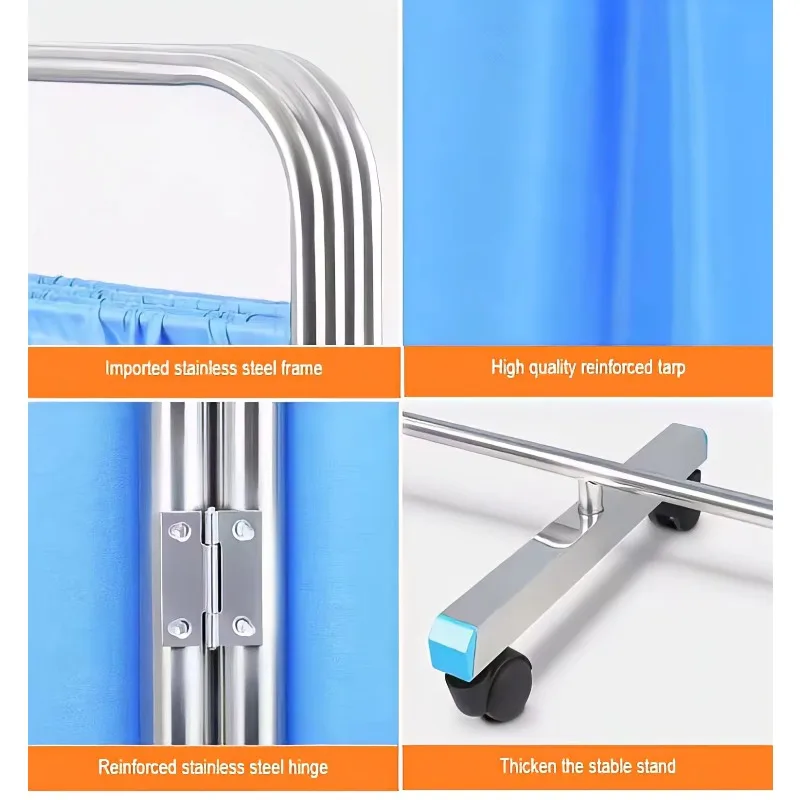 Imported stainless steel frame

High quality reinforced tarp

Reinforced stainless steel hinge

Thicken the stable stand