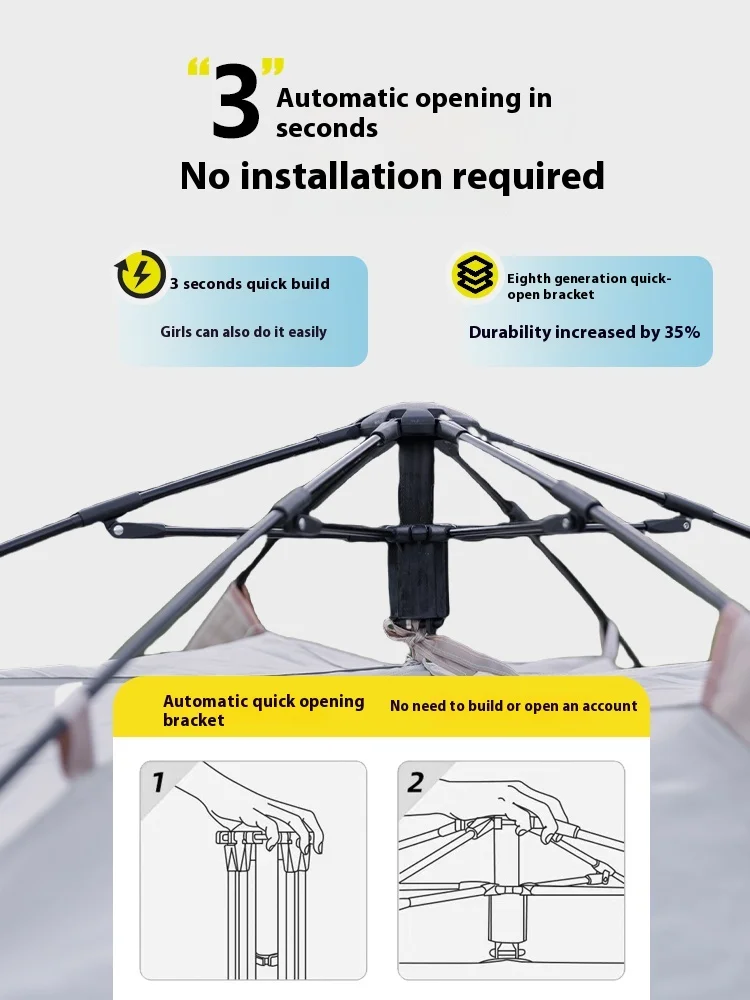 "3" Automatic opening in seconds
No installation required

3 seconds quick build
Girls can also do it easily

Eighth generation quick-open bracket
Durability increased by 35%

Automatic quick opening bracket
No need to build or open an account

1

2