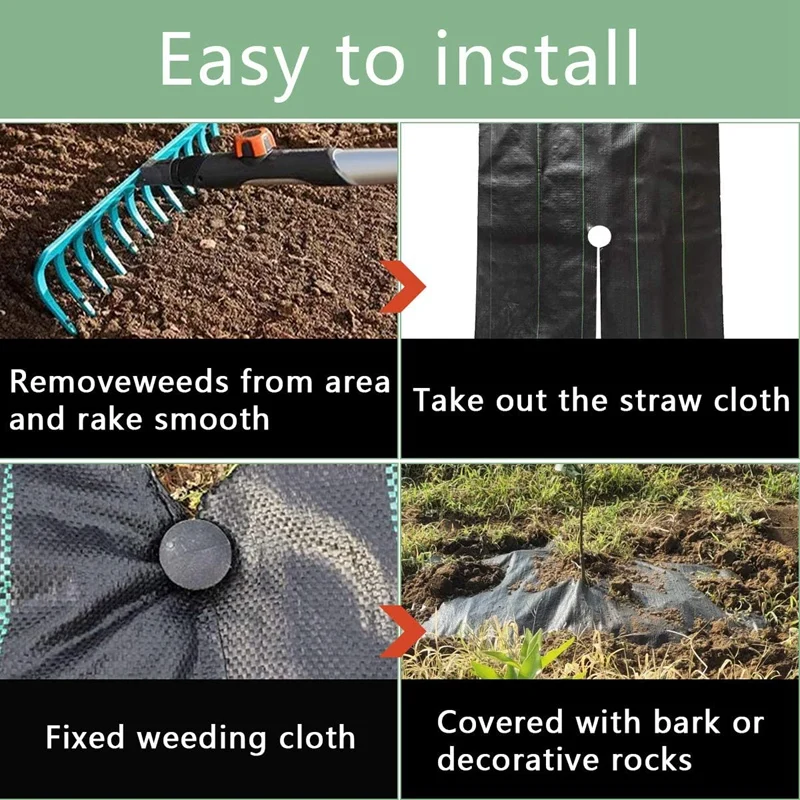 Easy to install

Removeweeds from area and rake smooth

Take out the straw cloth

Fixed weeding cloth

Covered with bark or decorative rocks