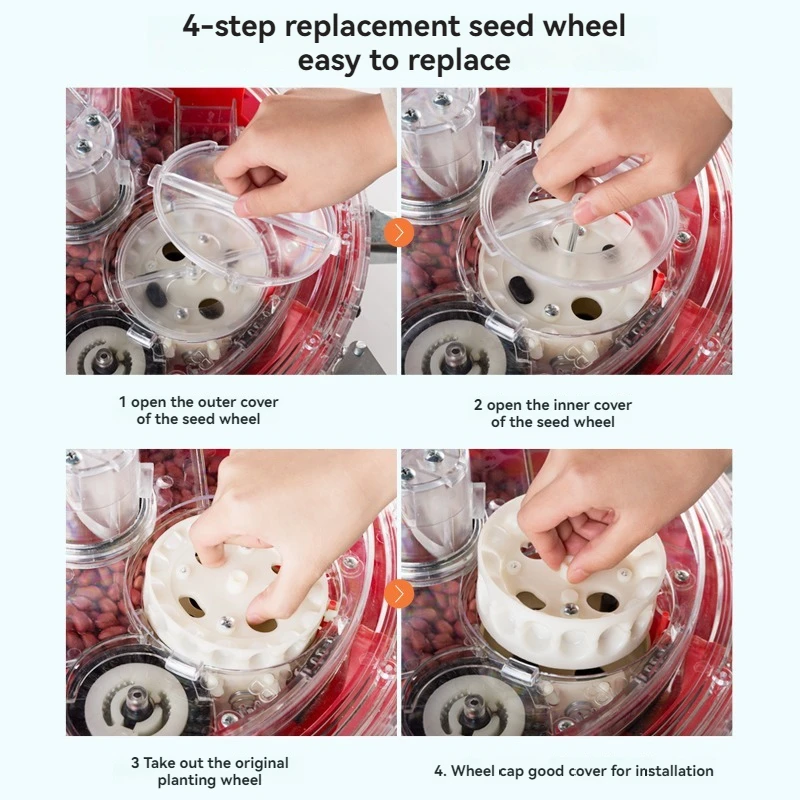 4-step replacement seed wheel
easy to replace

1 open the outer cover of the seed wheel

2 open the inner cover of the seed wheel

3 Take out the original planting wheel

4. Wheel cap good cover for installation