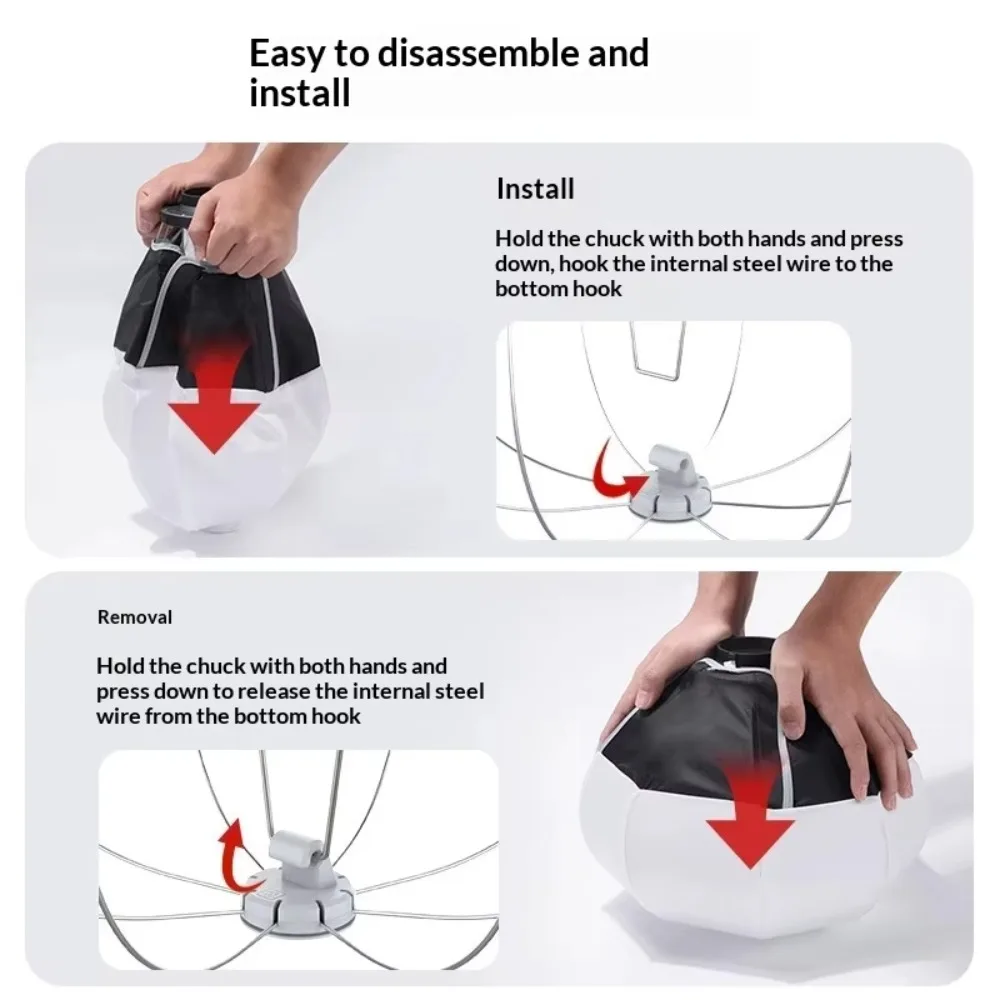 Easy to disassemble and install

Install

Hold the chuck with both hands and press down, hook the internal steel wire to the bottom hook

Removal

Hold the chuck with both hands and press down to release the internal steel wire from the bottom hook