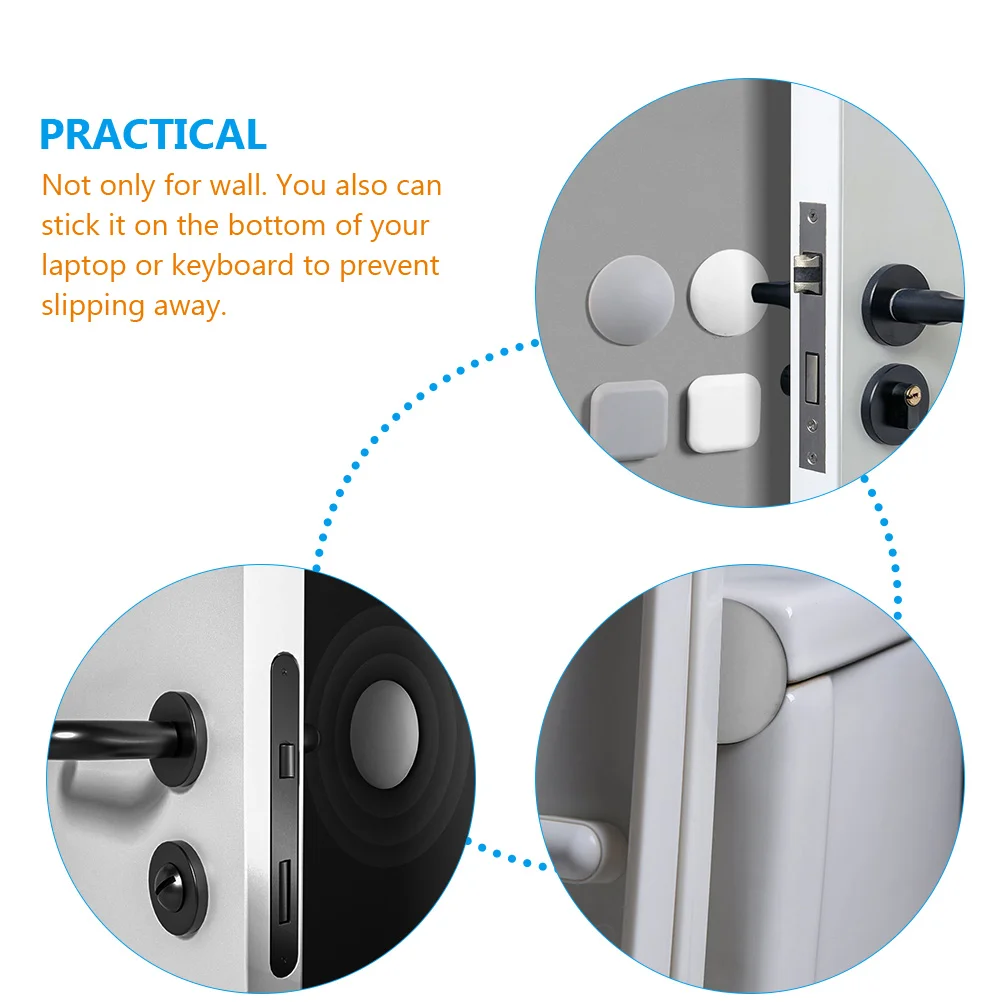 PRACTICAL

Not only for wall. You also can stick it on the bottom of your laptop or keyboard to prevent slipping away.