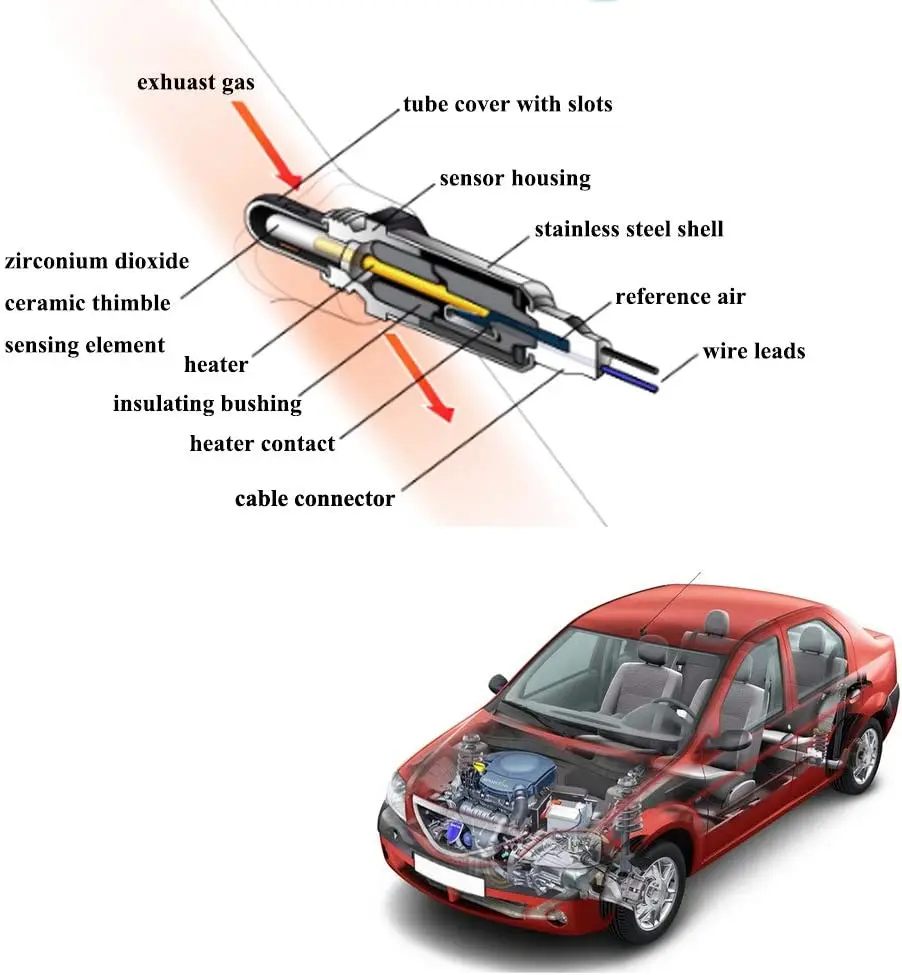 exhuast gas

tube cover with slots

sensor housing

stainless steel shell

zirconium dioxide

ceramic thimble

sensing element

reference air

wire leads

heater

insulating bushing

heater contact

cable connector