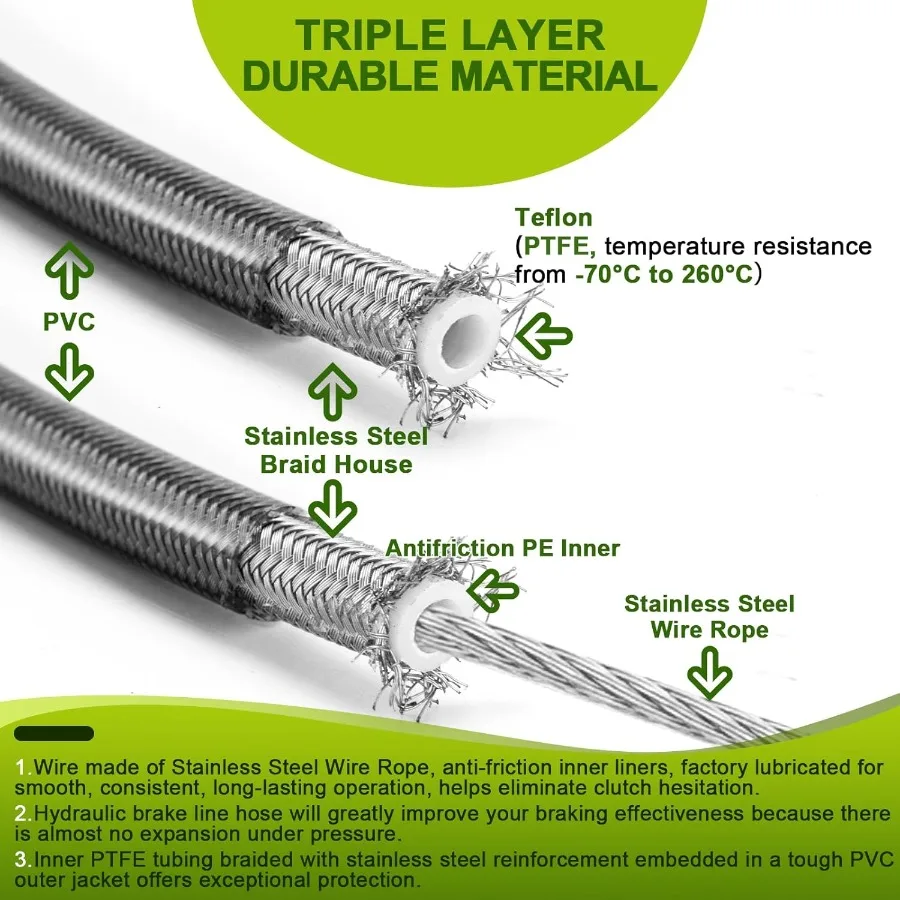 TRIPLE LAYER DURABLE MATERIAL

Teflon (PTFE, temperature resistance from -70°C to 260°C)

PVC

Stainless Steel Braid House

Antifriction PE Inner

Stainless Steel Wire Rope

1.Wire made of Stainless Steel Wire Rope, anti-friction inner liners, factory lubricated for smooth, consistent, long-lasting operation, helps eliminate clutch hesitation.

2.Hydraulic brake line hose will greatly improve your braking effectiveness because there is almost no expansion under pressure.

3.Inner PTFE tubing braided with stainless steel reinforcement embedded in a tough PVC outer jacket offers exceptional protection.