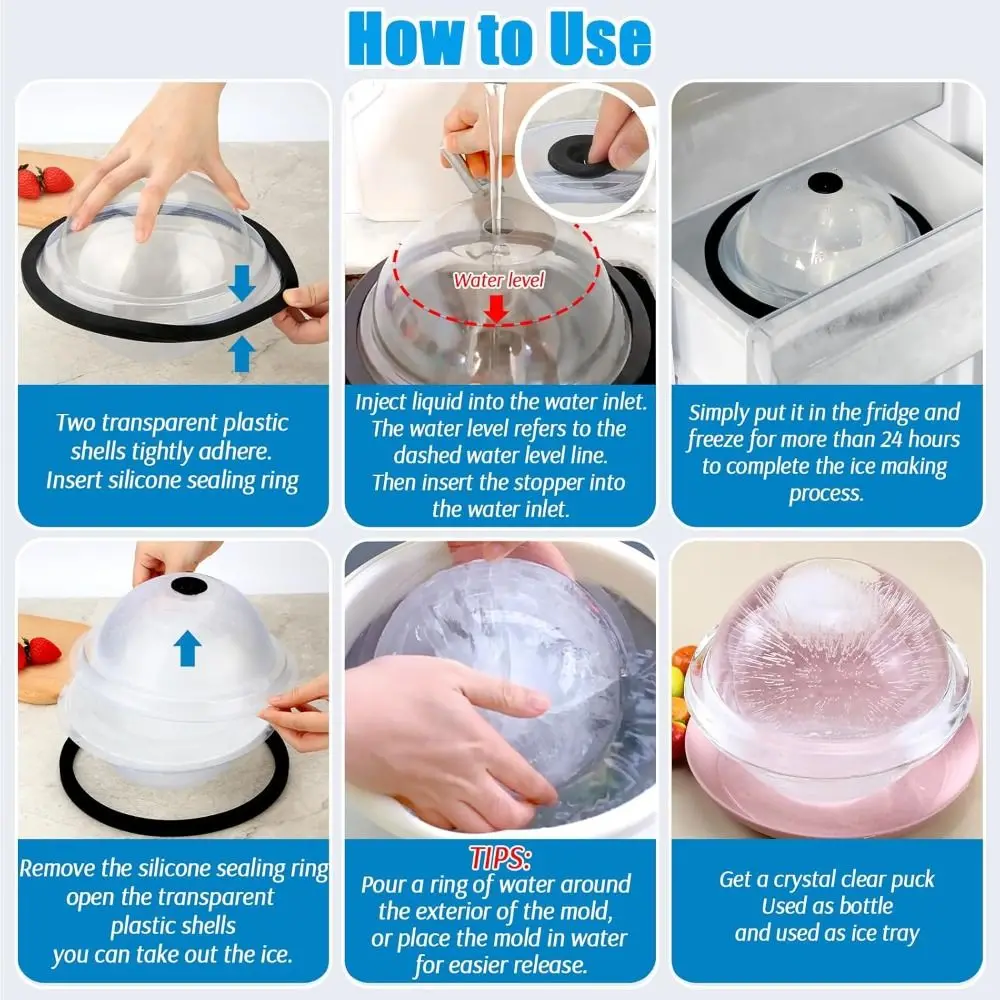 How to Use

Two transparent plastic shells tightly adhere. Insert silicone sealing ring

Water level

Inject liquid into the water inlet. The water level refers to the dashed water level line. Then insert the stopper into the water inlet.

Simply put it in the fridge and freeze for more than 24 hours to complete the ice making process.

Remove the silicone sealing ring open the transparent plastic shells you can take out the ice.

TIPS:
Pour a ring of water around the exterior of the mold, or place the mold in water for easier release.

Get a crystal clear puck Used as bottle and used as ice tray