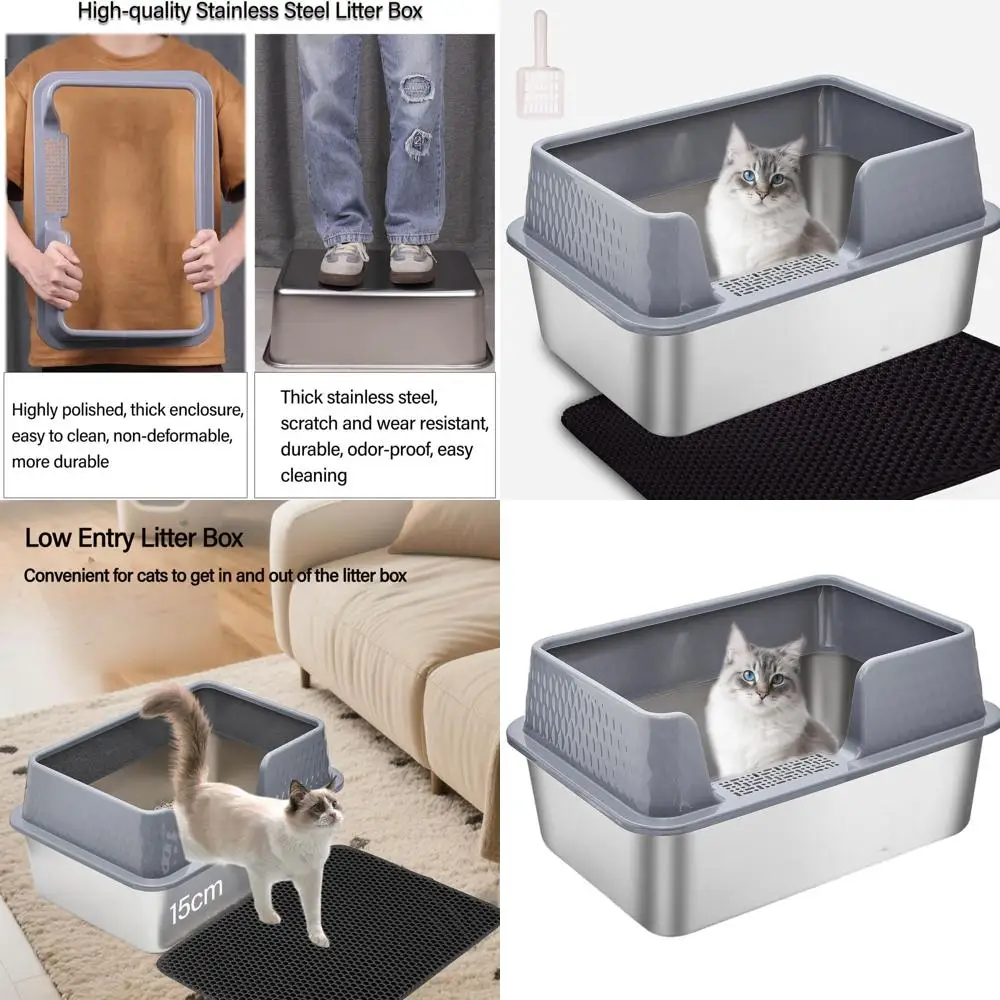 High-quality Stainless Steel Litter Box

Highly polished, thick enclosure, easy to clean, non-deformable, more durable

Thick stainless steel, scratch and wear resistant, durable, odor-proof, easy cleaning

Low Entry Litter Box

Convenient for cats to get in and out of the litter box

15cm