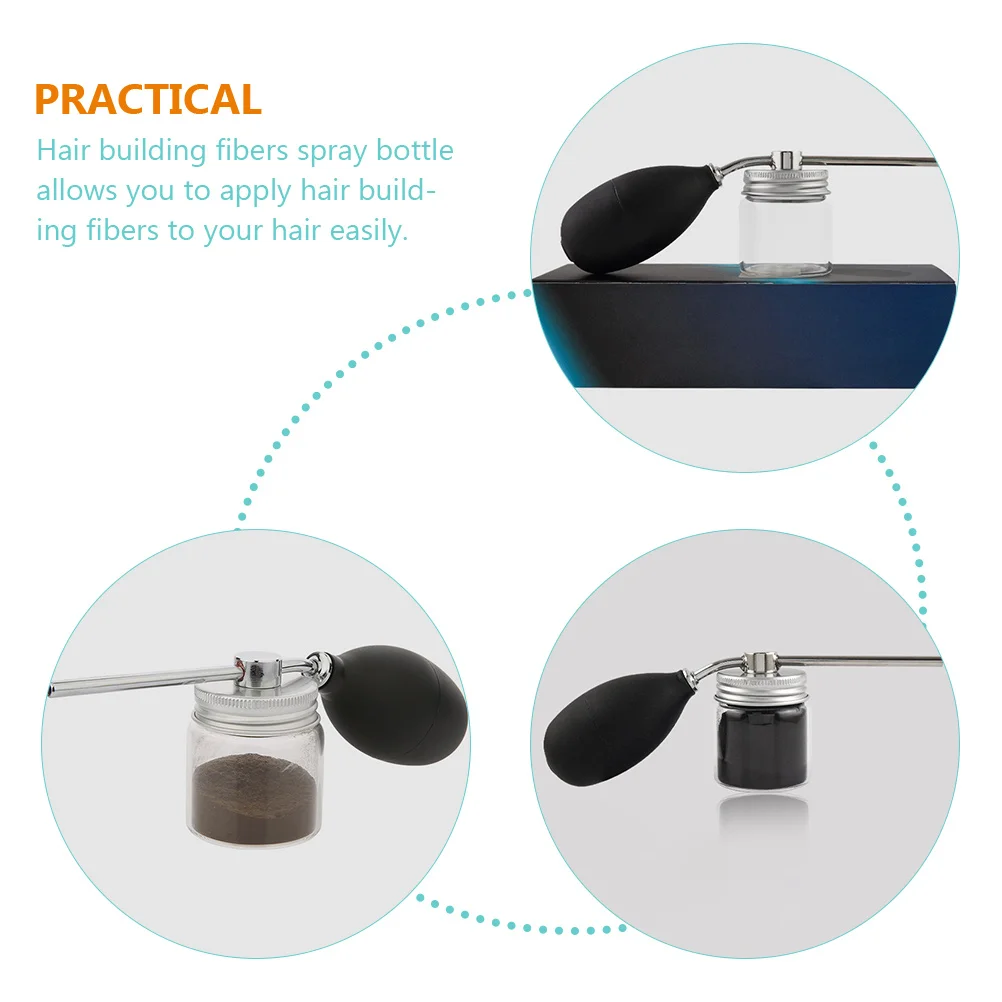 PRACTICAL

Hair building fibers spray bottle allows you to apply hair building fibers to your hair easily.