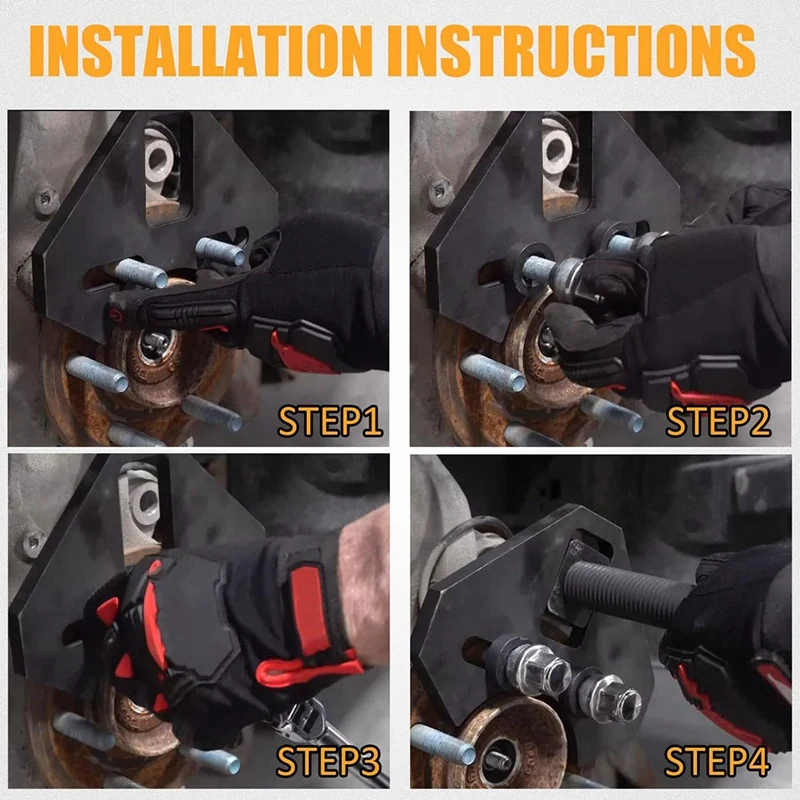 INSTALLATION INSTRUCTIONS

STEP1

STEP2

STEP3

STEP4