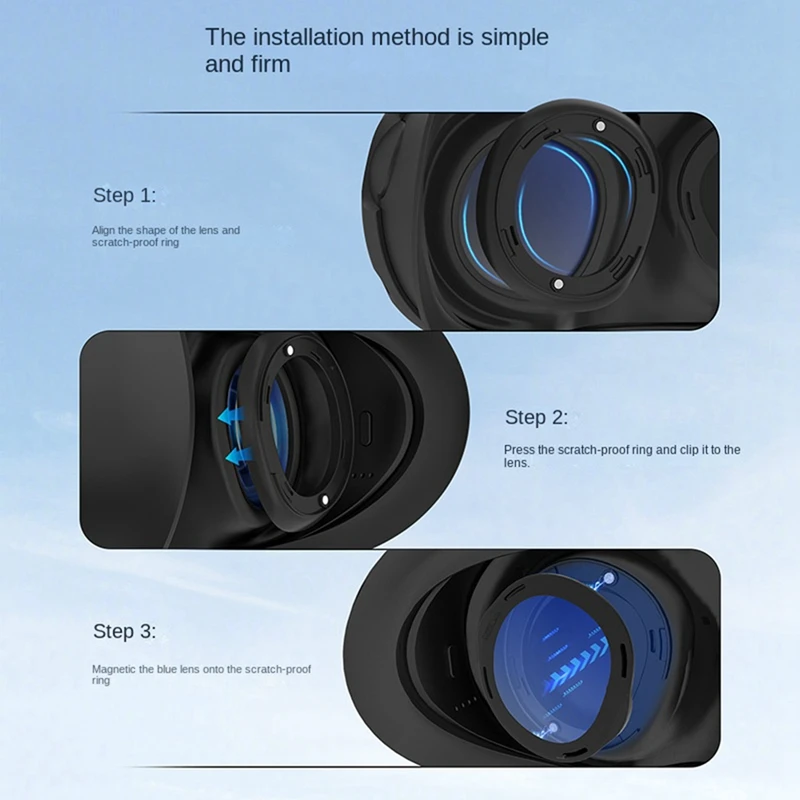 The installation method is simple and firm

Step 1:

Align the shape of the lens and scratch-proof ring

Step 2:

Press the scratch-proof ring and clip it to the lens.

Step 3:

Magnetic the blue lens onto the scratch-proof ring