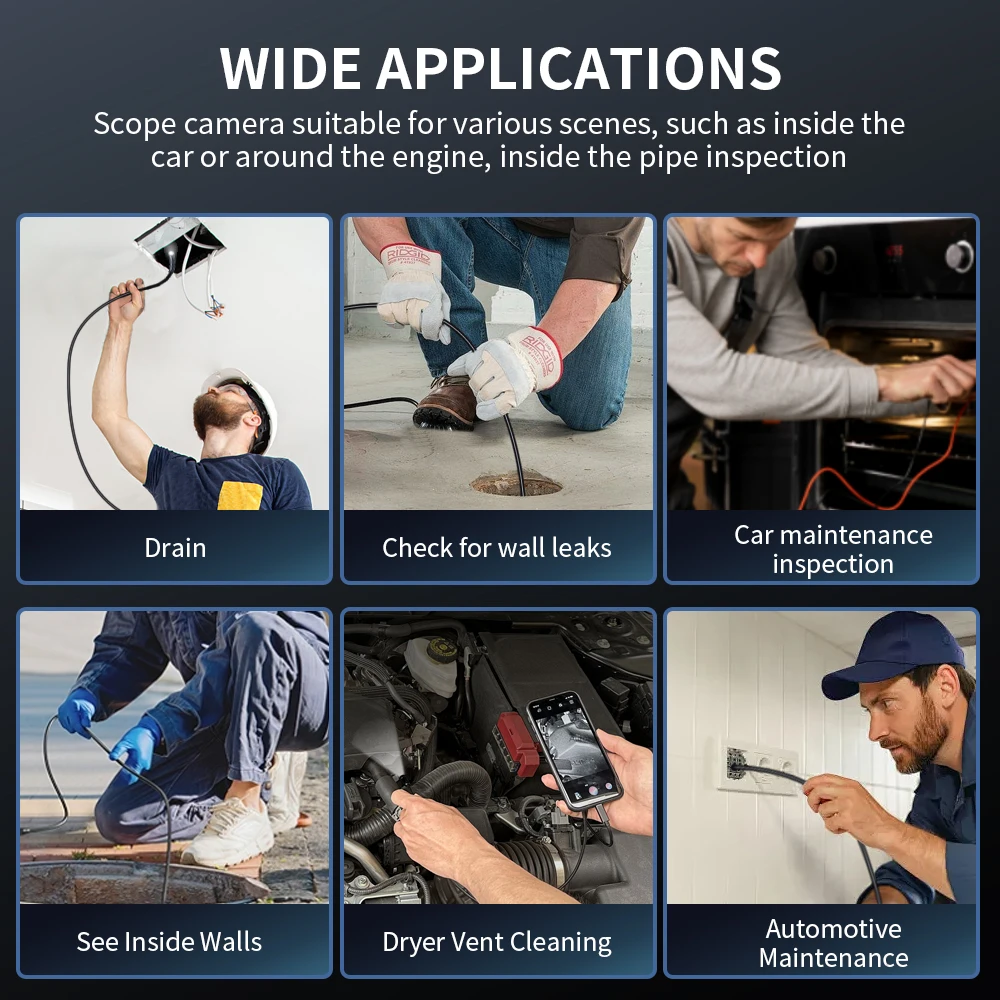 WIDE APPLICATIONS

Scope camera suitable for various scenes, such as inside the car or around the engine, inside the pipe inspection

RIDGID

RIDGID

Drain

Check for wall leaks

Car maintenance inspection

See Inside Walls

Dryer Vent Cleaning

Automotive Maintenance