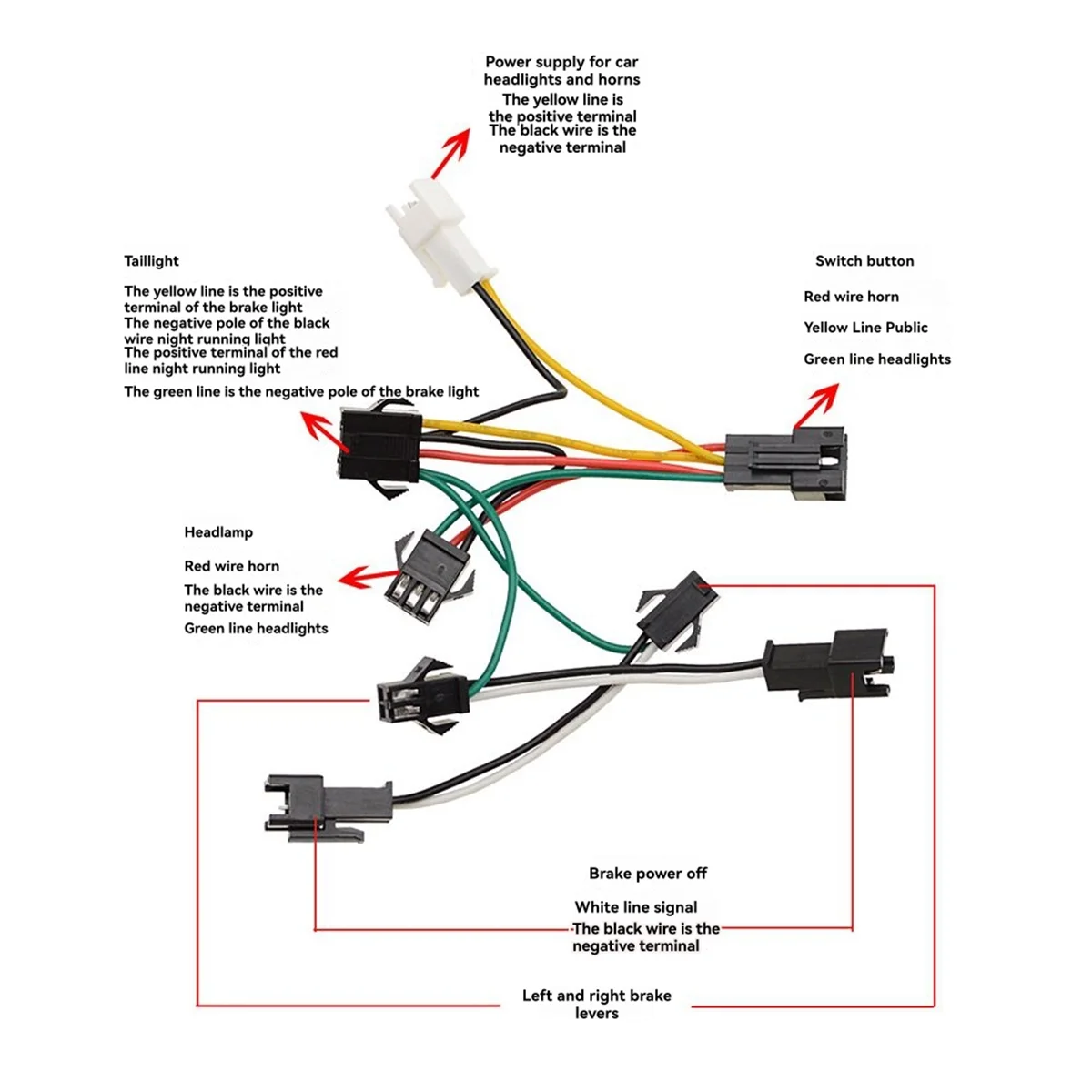 Power supply for car headlights and horns
The yellow line is the positive terminal
The black wire is the negative terminal

Taillight

The yellow line is the positive terminal of the brake light
The negative pole of the black wire night running light
The positive terminal of the red line night running light

The green line is the negative pole of the brake light

Switch button

Red wire horn

Yellow Line Public

Green line headlights

Headlamp

Red wire horn

The black wire is the negative terminal

Green line headlights

Brake power off

White line signal

The black wire is the negative terminal

Left and right brake levers