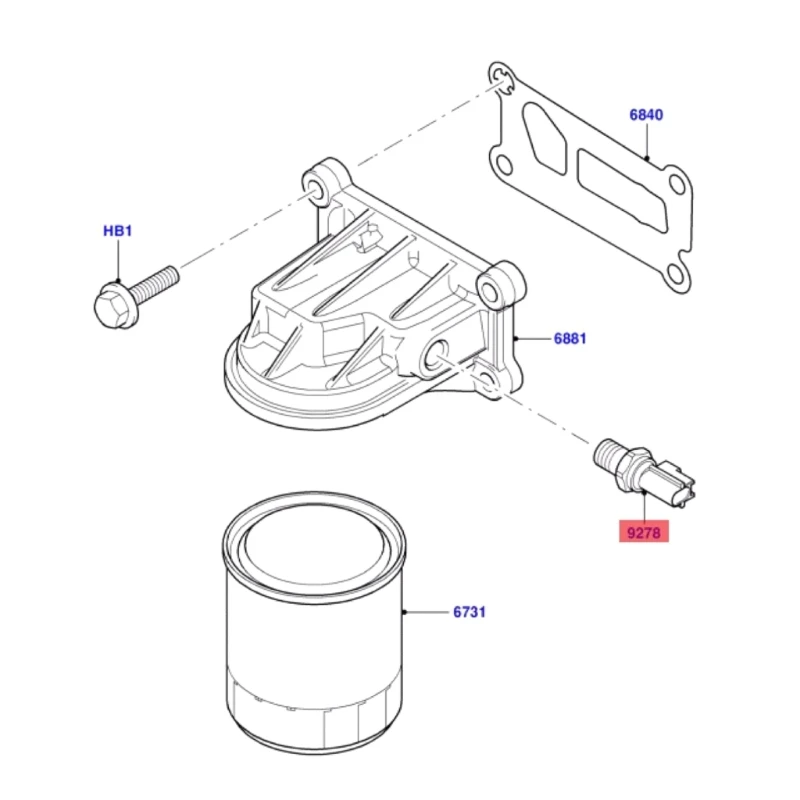 6840
HB1
6881
9278
6731