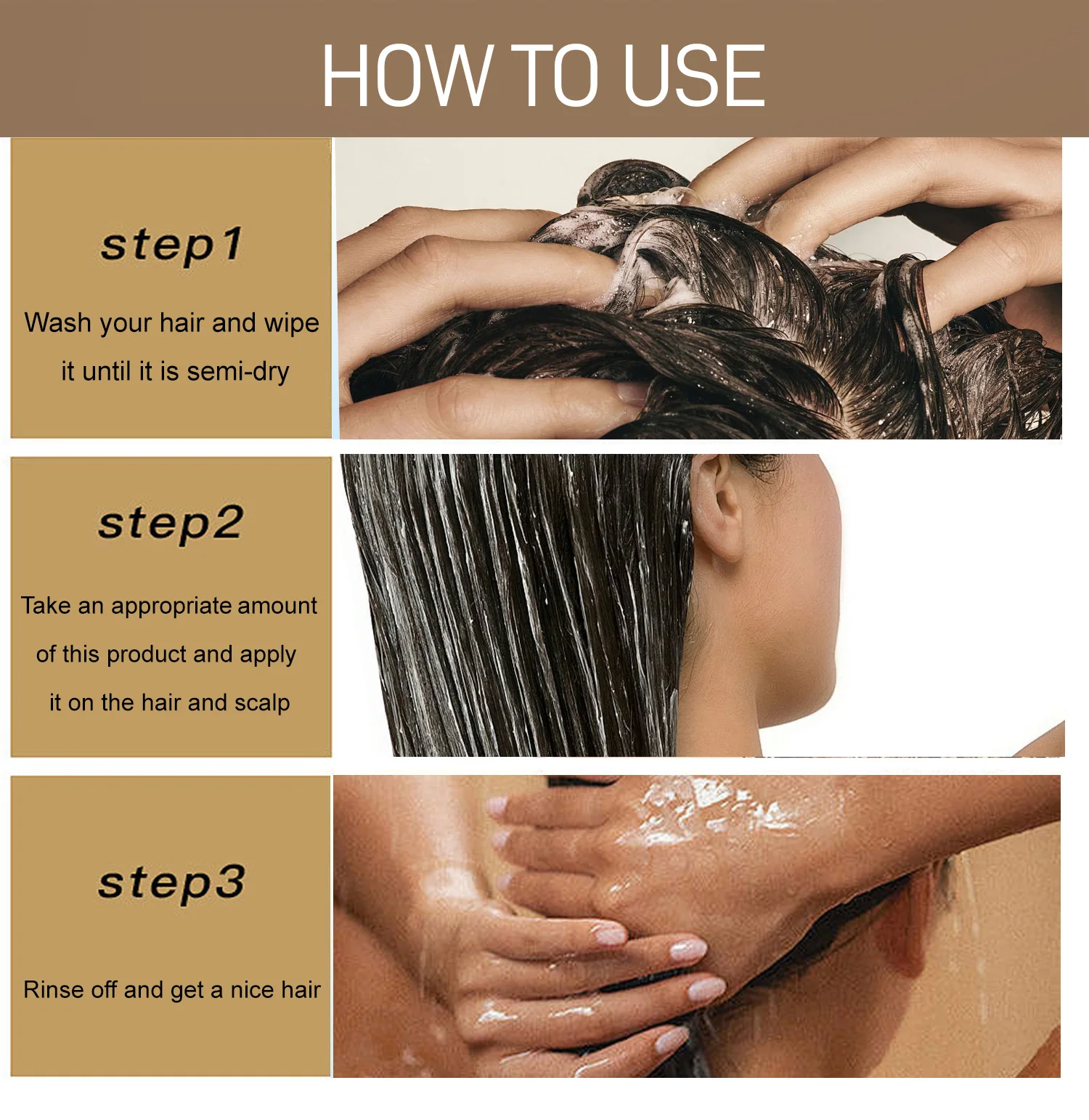 HOW TO USE

step1

Wash your hair and wipe it until it is semi-dry

step2

Take an appropriate amount of this product and apply it on the hair and scalp

step3

Rinse off and get a nice hair