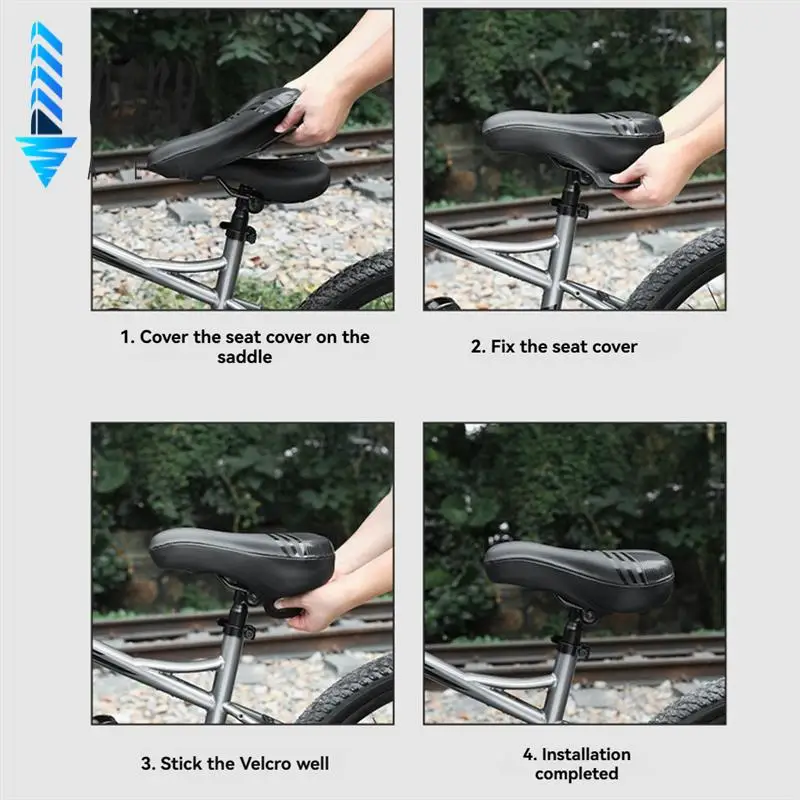 1. Cover the seat cover on the saddle

2. Fix the seat cover

3. Stick the Velcro well

4. Installation completed