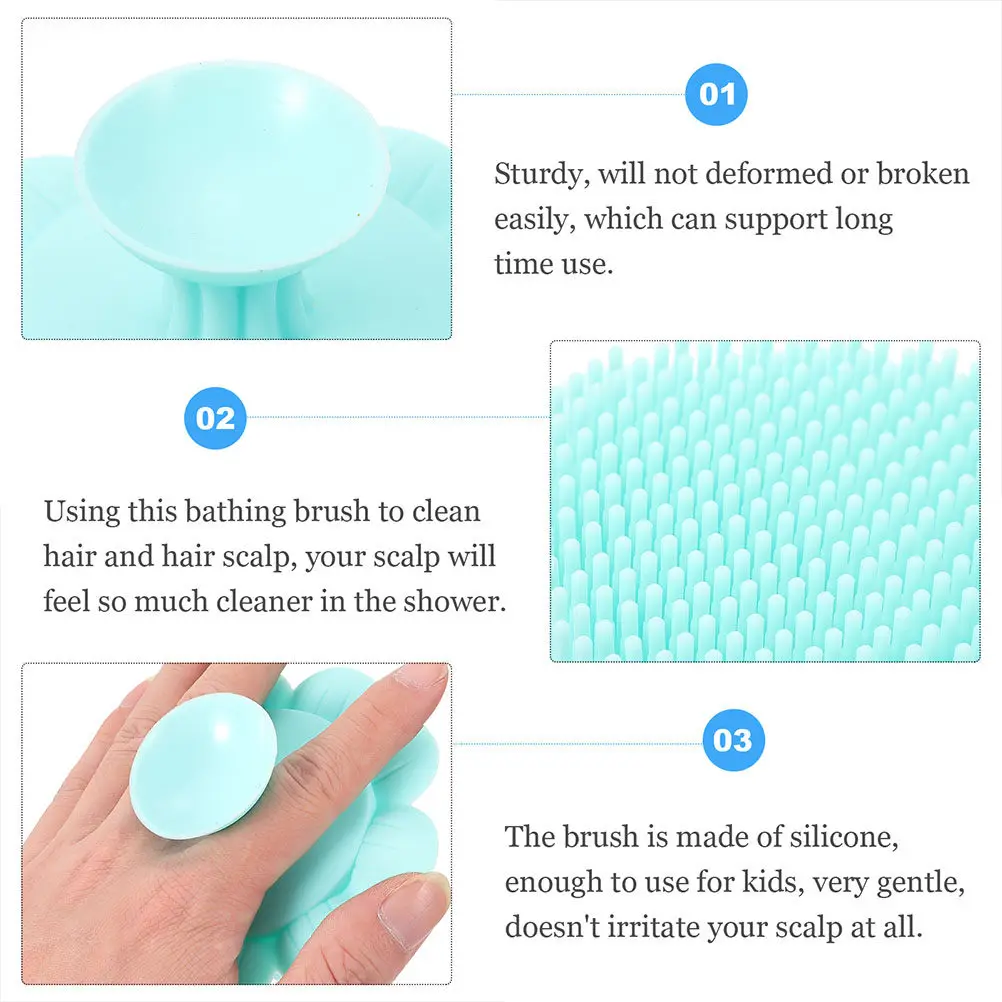 01

Sturdy, will not deformed or broken easily, which can support long time use.

02

Using this bathing brush to clean hair and hair scalp, your scalp will feel so much cleaner in the shower.

03

The brush is made of silicone, enough to use for kids, very gentle, doesn't irritate your scalp at all.