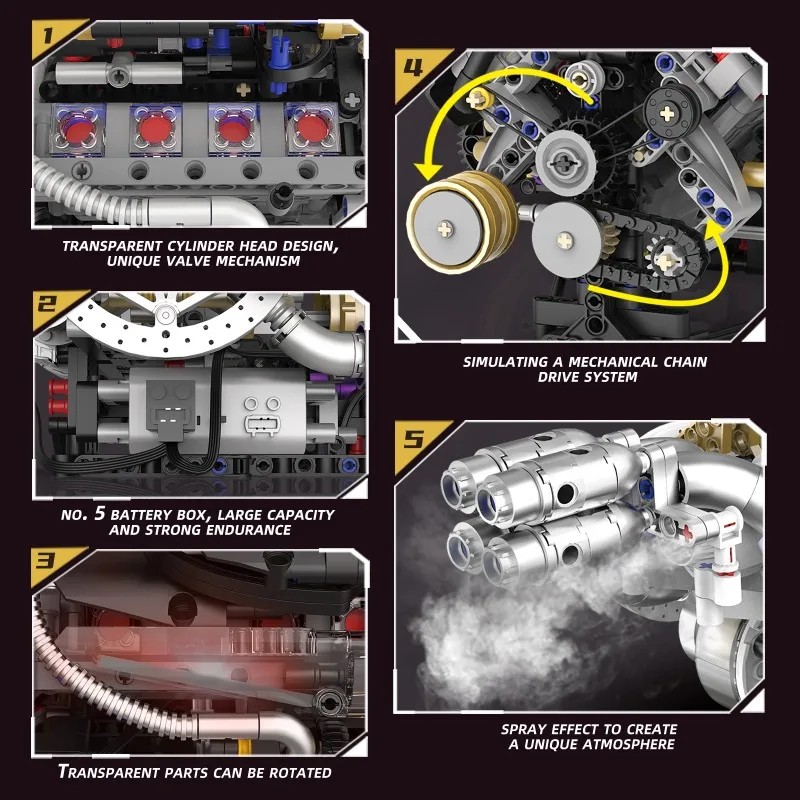 1

TRANSPARENT CYLINDER HEAD DESIGN, UNIQUE VALVE MECHANISM

2

NO. 5 BATTERY BOX, LARGE CAPACITY AND STRONG ENDURANCE

3

TRANSPARENT PARTS CAN BE ROTATED

4

SIMULATING A MECHANICAL CHAIN DRIVE SYSTEM

5

SPRAY EFFECT TO CREATE A UNIQUE ATMOSPHERE