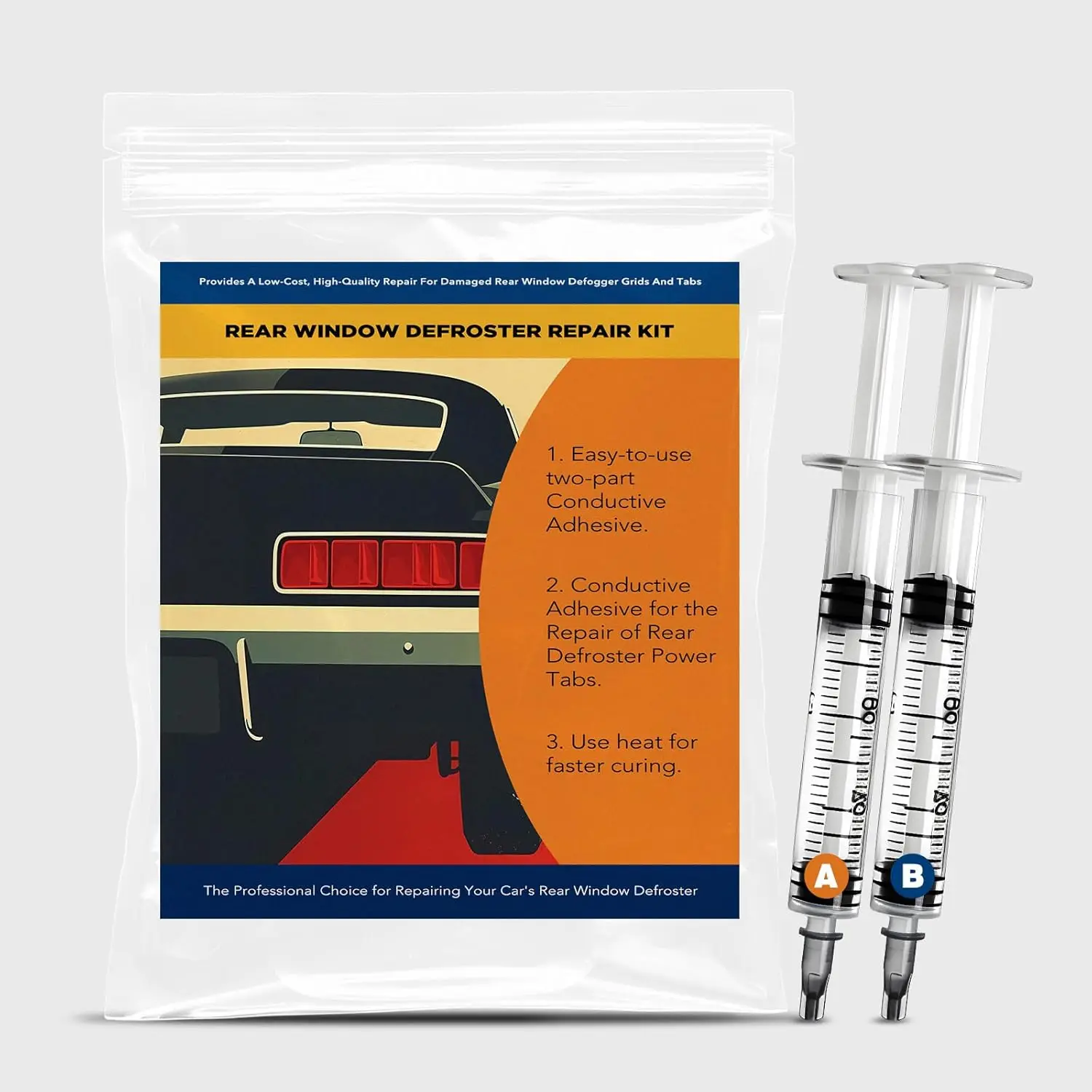 Provides A Low-Cost, High-Quality Repair For Damaged Rear Window Defogger Grids And Tabs

REAR WINDOW DEFROSTER REPAIR KIT

1. Easy-to-use two-part Conductive Adhesive.

2. Conductive Adhesive for the Repair of Rear Defroster Power Tabs.

3. Use heat for faster curing.

The Professional Choice for Repairing Your Car's Rear Window Defroster

A

B