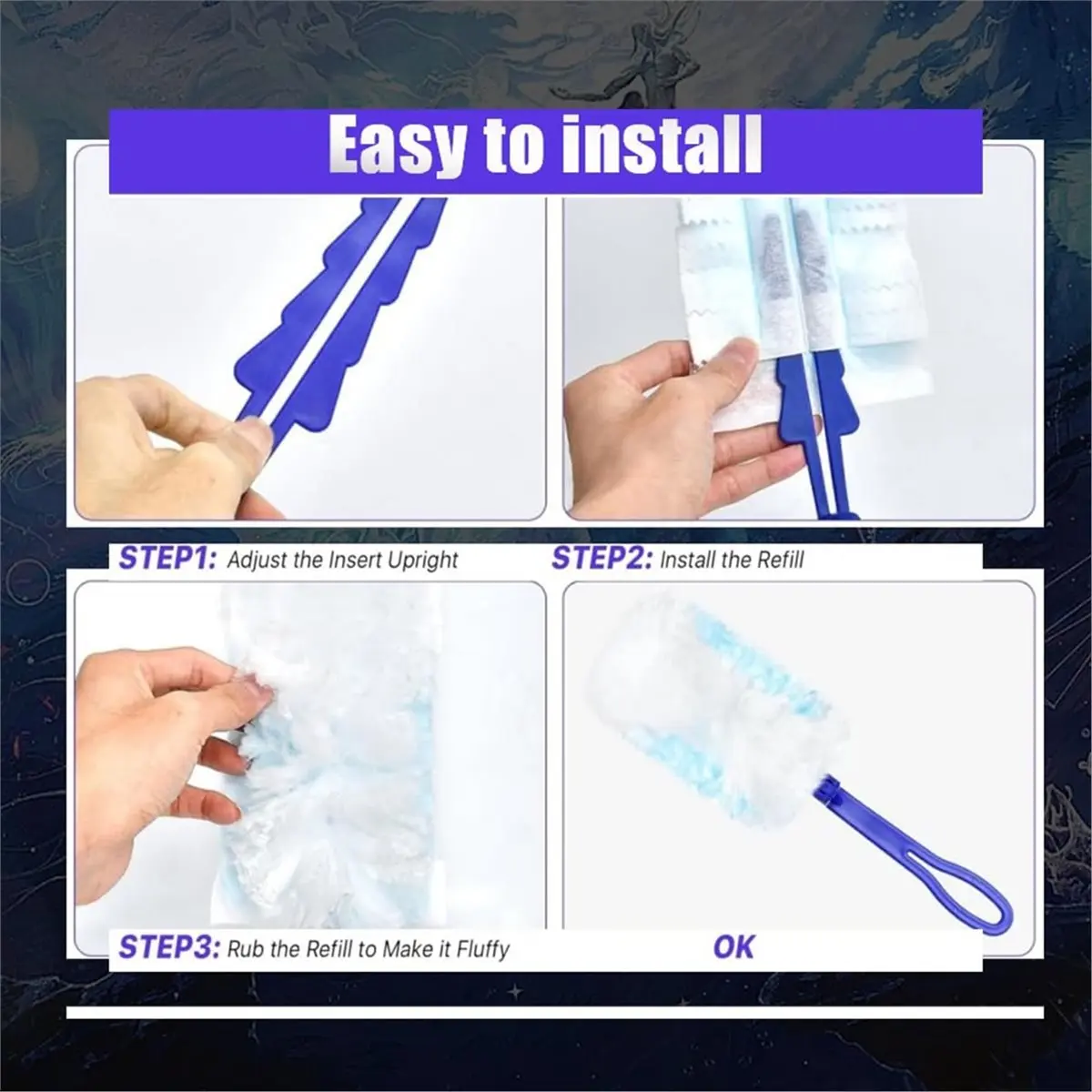 Easy to install

STEP1: Adjust the Insert Upright

STEP2: Install the Refill

STEP3: Rub the Refill to Make it Fluffy

OK