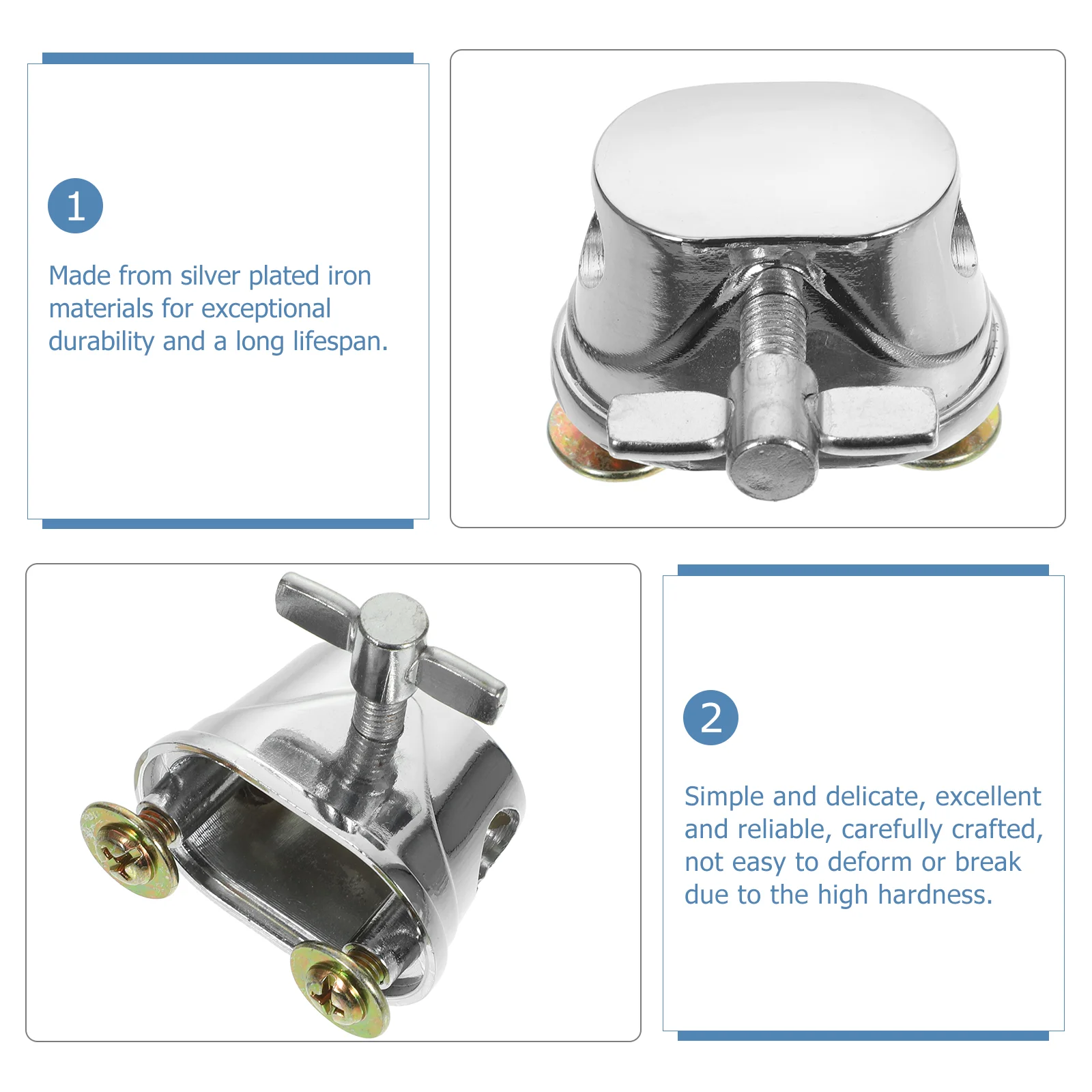 1

Made from silver plated iron materials for exceptional durability and a long lifespan.

2

Simple and delicate, excellent and reliable, carefully crafted, not easy to deform or break due to the high hardness.