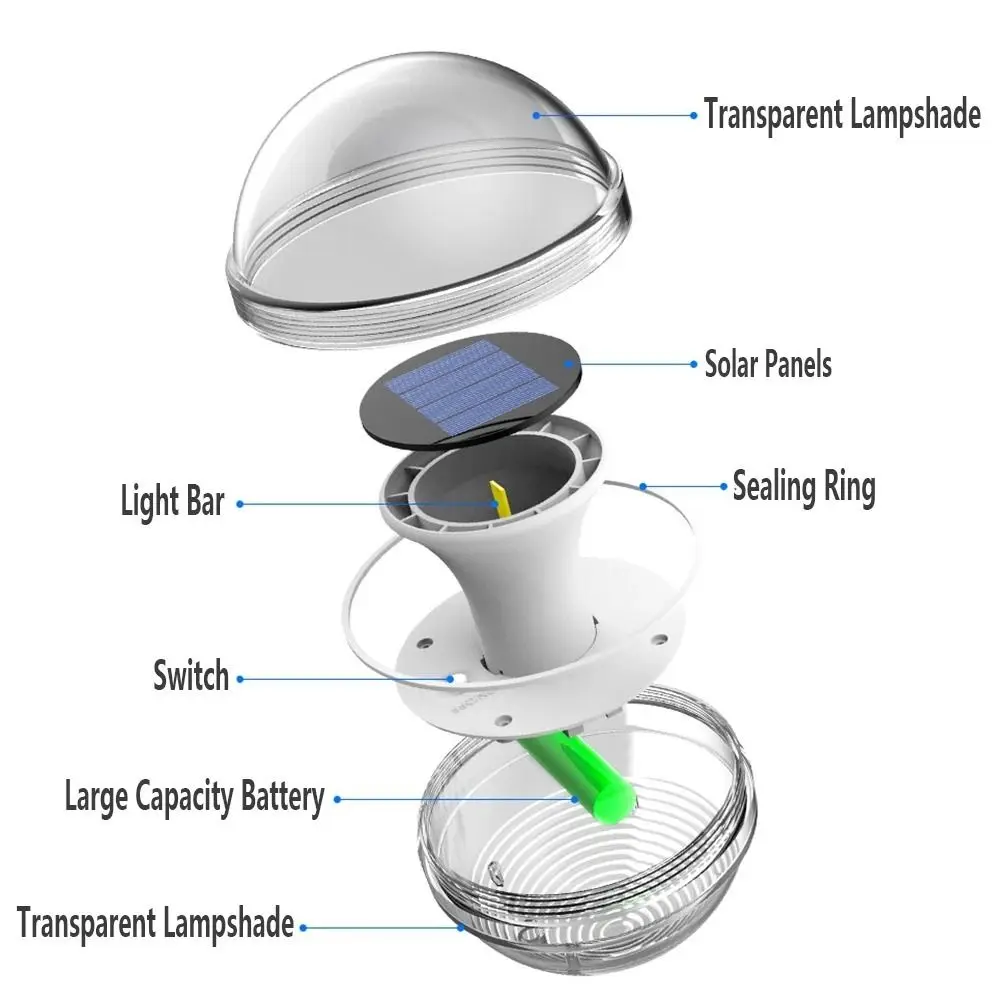 Transparent Lampshade

Solar Panels

Light Bar

Sealing Ring

Switch

Large Capacity Battery

Transparent Lampshade