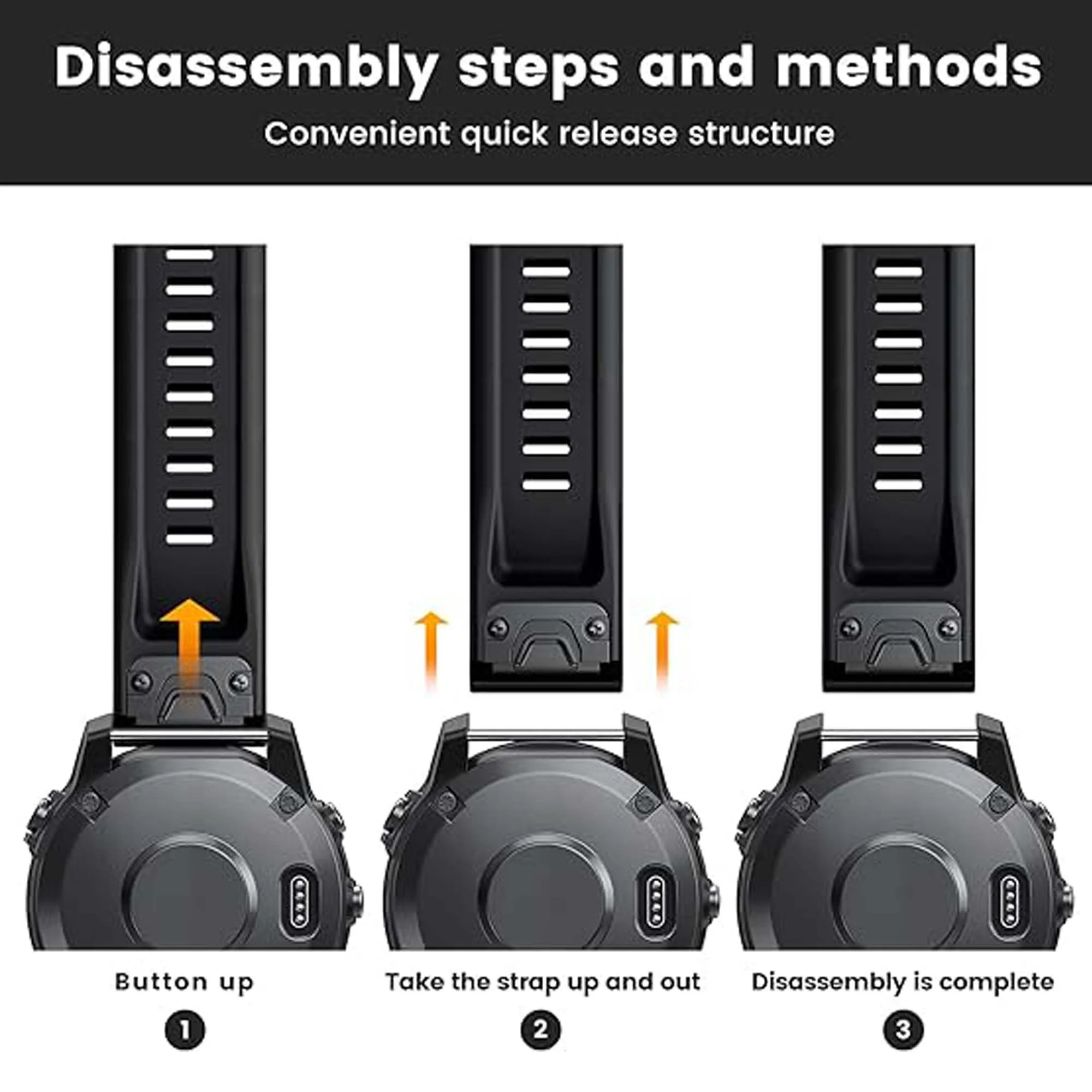 Disassembly steps and methods

Convenient quick release structure

Button up

1

Take the strap up and out

2

Disassembly is complete

3