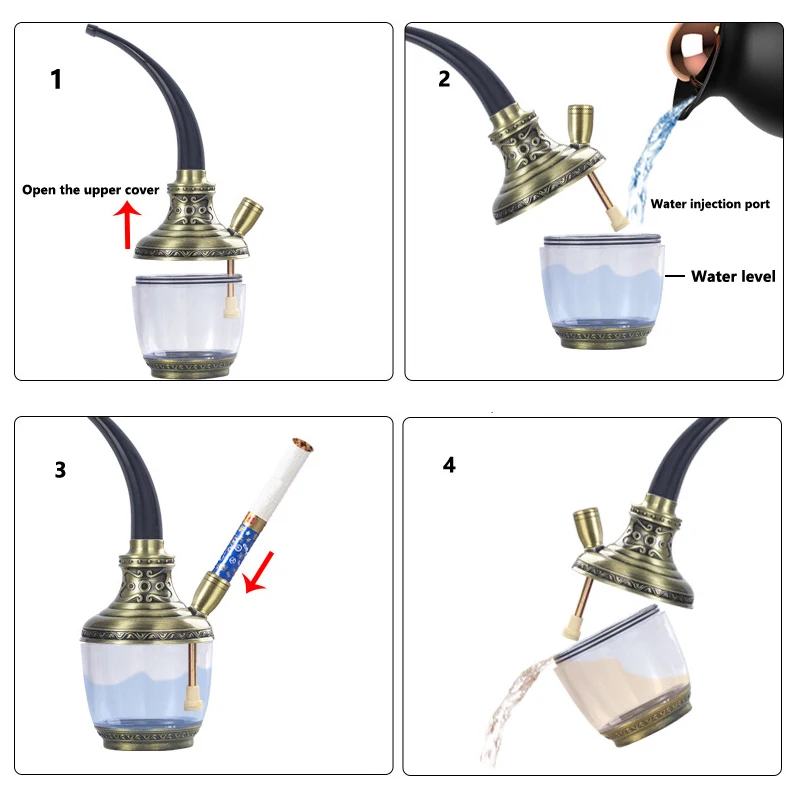 1

Open the upper cover

2

Water injection port

Water level

3

4