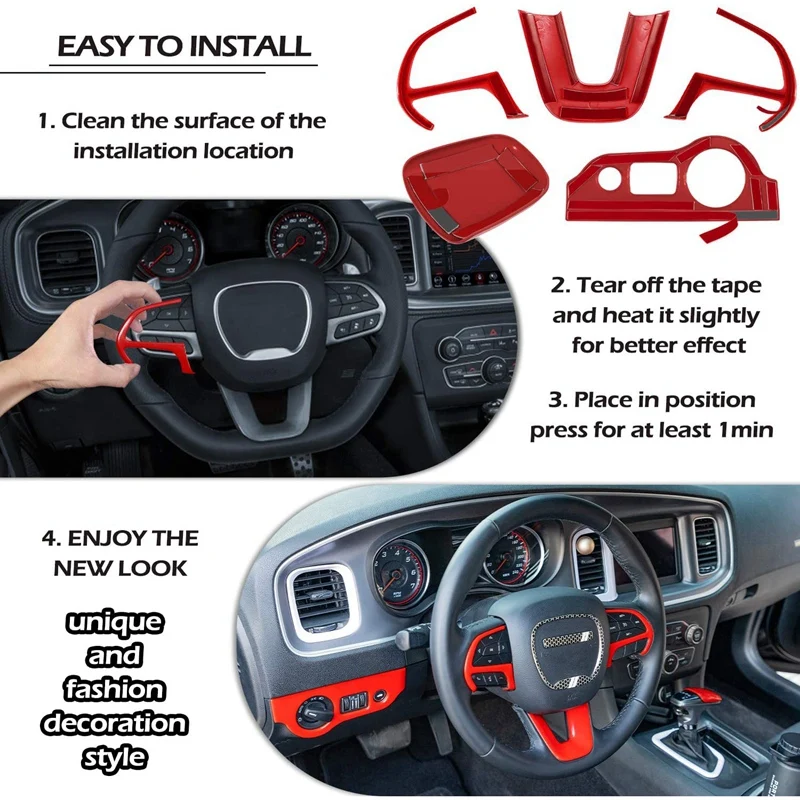 EASY TO INSTALL

1. Clean the surface of the installation location

2. Tear off the tape and heat it slightly for better effect

3. Place in position press for at least 1min

4. ENJOY THE NEW LOOK

unique and fashion decoration style