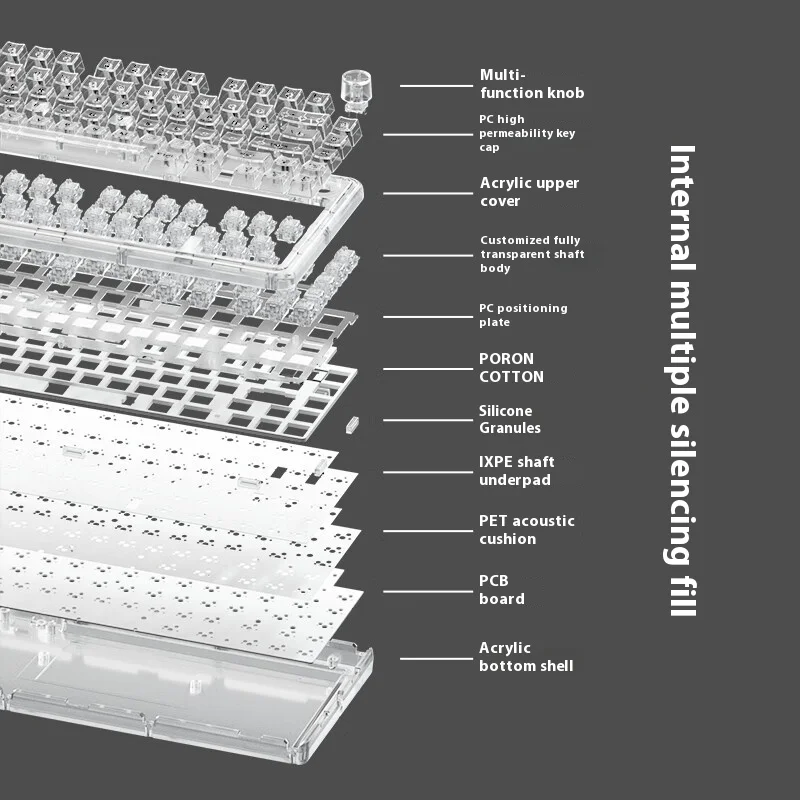 Multi-function knob

PC high permeability key cap

Acrylic upper cover

Customized fully transparent shaft body

PC positioning plate

PORON COTTON

Silicone Granules

IXPE shaft underpad

PET acoustic cushion

PCB board

Acrylic bottom shell

Internal multiple silencing fill