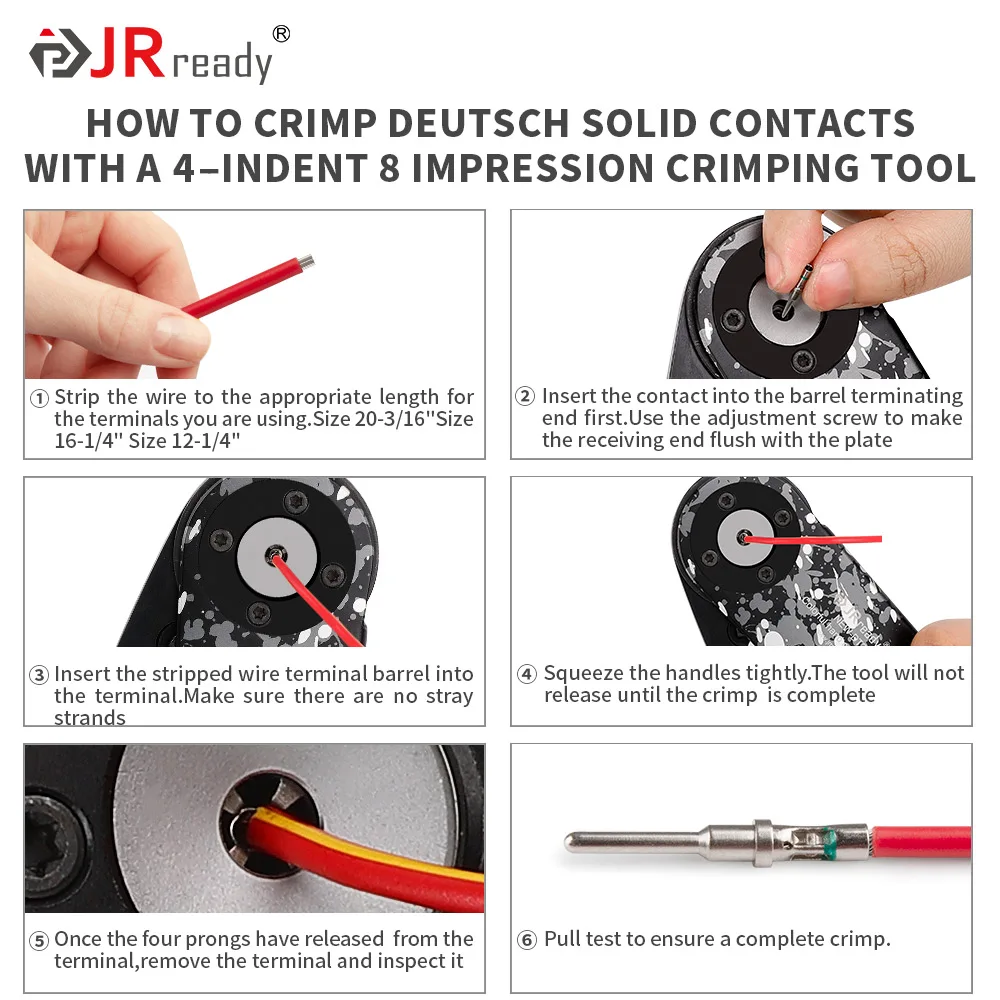 JRready®

HOW TO CRIMP DEUTSCH SOLID CONTACTS WITH A 4–INDENT 8 IMPRESSION CRIMPING TOOL

① Strip the wire to the appropriate length for the terminals you are using.Size 20-3/16''Size 16-1/4'' Size 12-1/4''

② Insert the contact into the barrel terminating end first.Use the adjustment screw to make the receiving end flush with the plate

③ Insert the stripped wire terminal barrel into the terminal.Make sure there are no stray strands

④ Squeeze the handles tightly.The tool will not release until the crimp is complete

⑤ Once the four prongs have released from the terminal,remove the terminal and inspect it

⑥ Pull test to ensure a complete crimp.