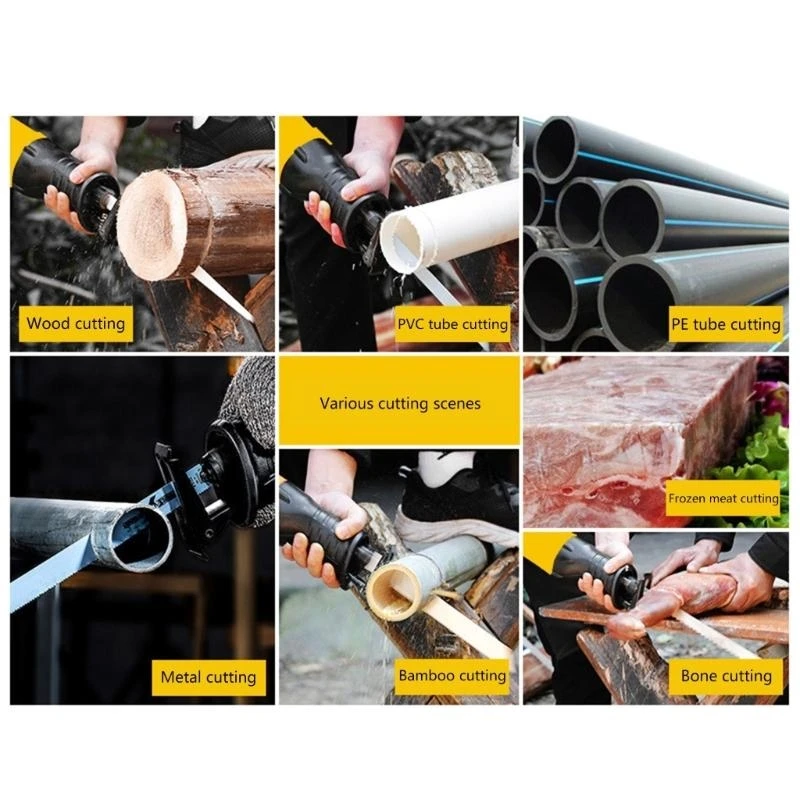 Wood cutting

PVC tube cutting

PE tube cutting

Various cutting scenes

Frozen meat cutting

Metal cutting

Bamboo cutting

Bone cutting