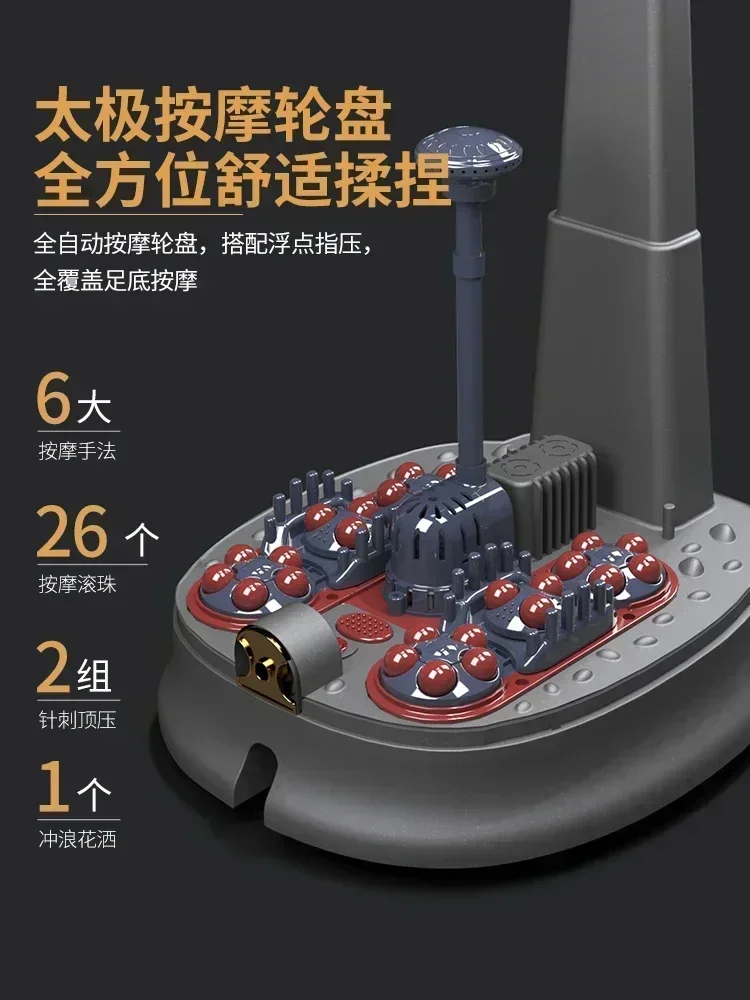 太极按摩轮盘
全方位舒适揉捏

全自动按摩轮盘，搭配浮点指压，全覆盖足底按摩

6大
按摩手法

26个
按摩滚珠

2组
针刺顶压

1个
冲浪花洒