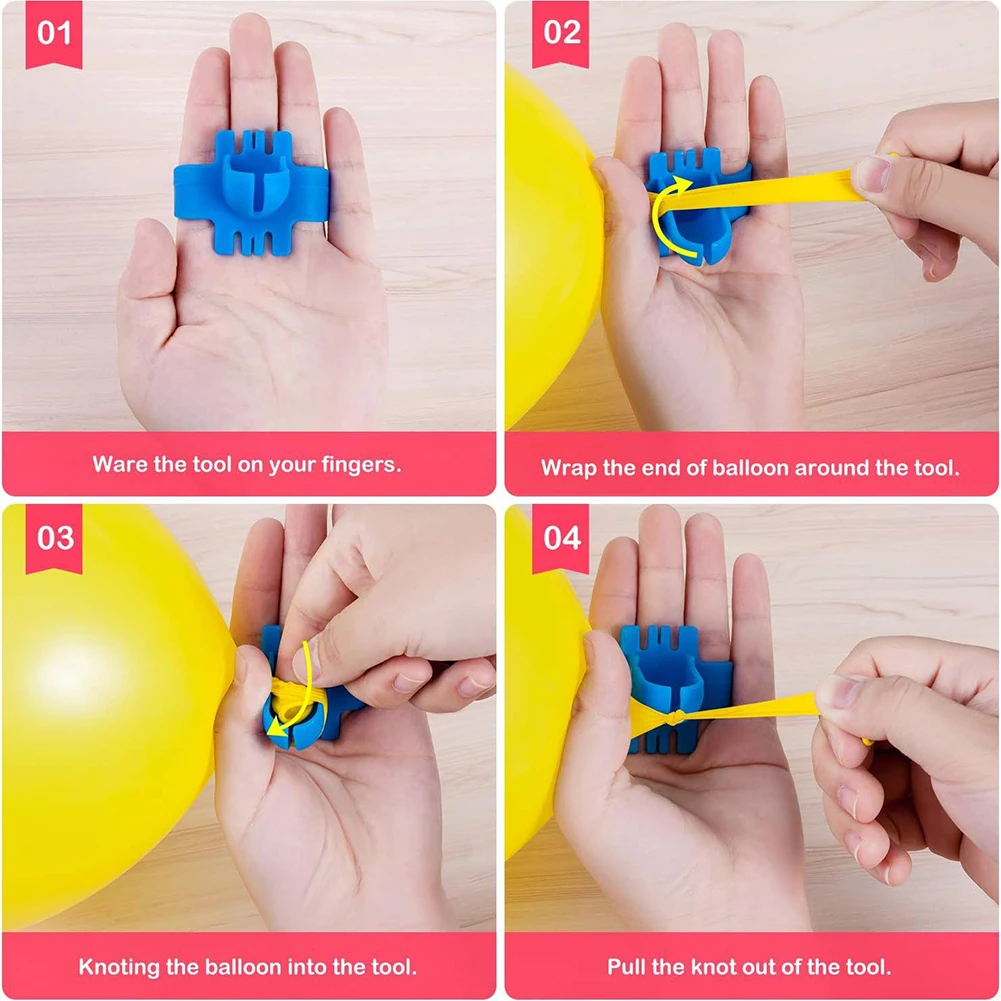 01

Ware the tool on your fingers.

02

Wrap the end of balloon around the tool.

03

Knoting the balloon into the tool.

04

Pull the knot out of the tool.