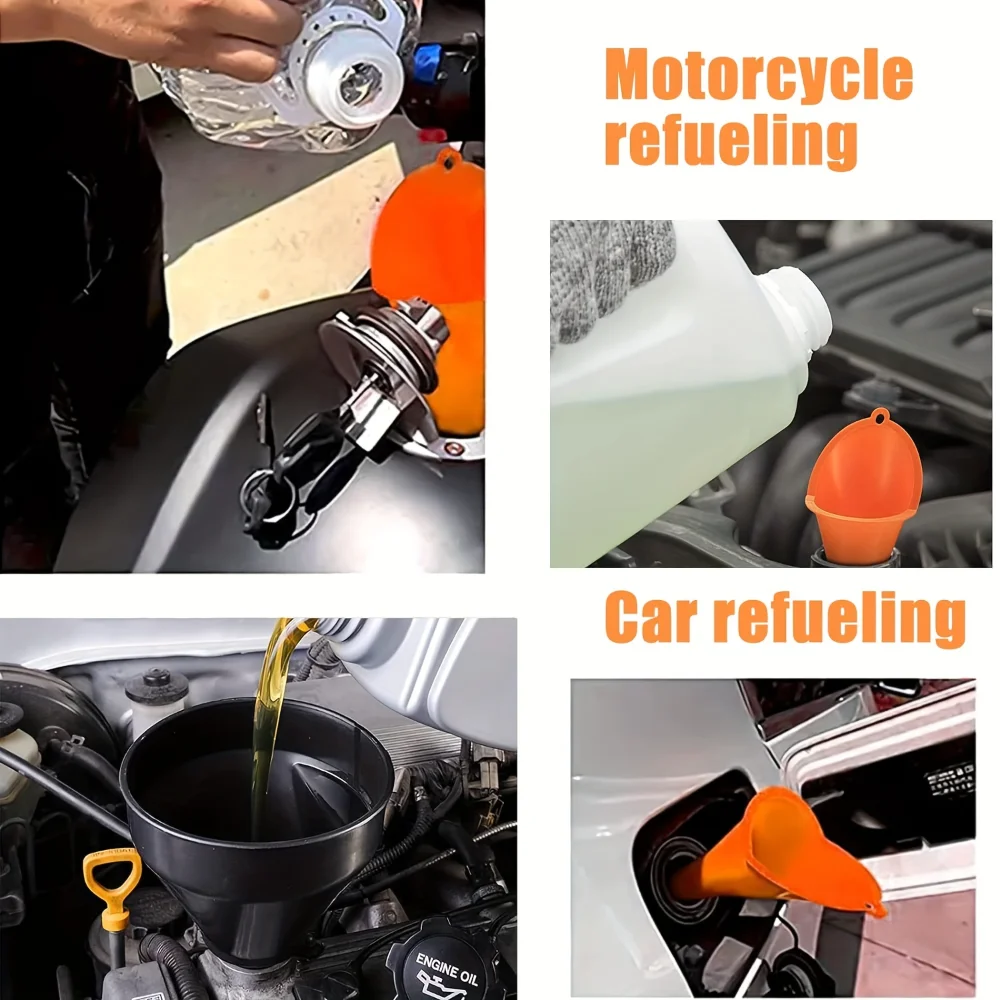 Motorcycle refueling

Car refueling

ENGINE OIL