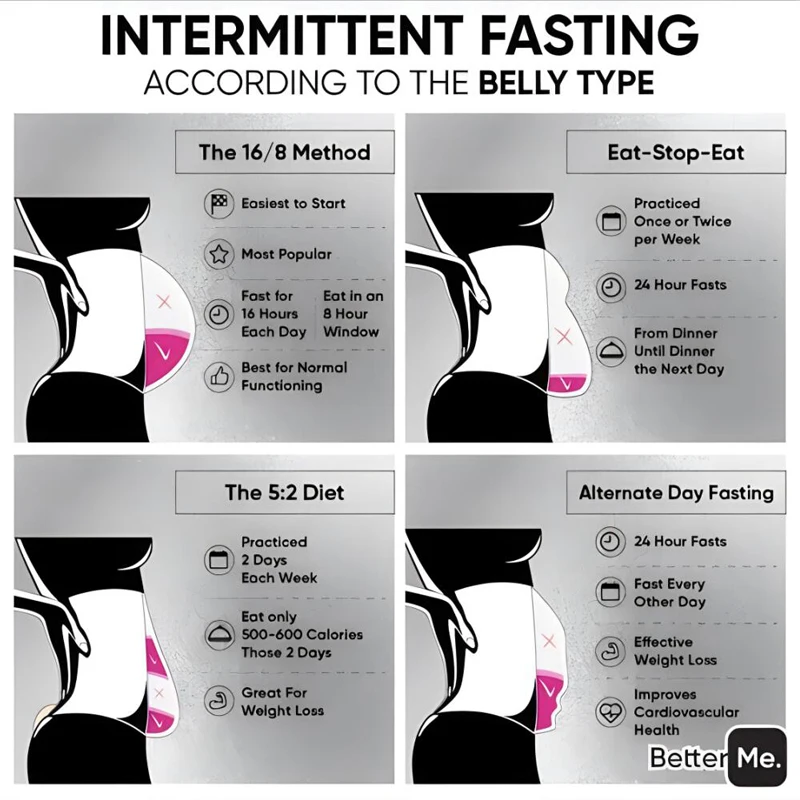 INTERMITTENT FASTING
ACCORDING TO THE BELLY TYPE

The 16/8 Method

Easiest to Start

Most Popular

Fast for 16 Hours Each Day

Eat in an 8 Hour Window

Best for Normal Functioning

Eat-Stop-Eat

Practiced Once or Twice per Week

24 Hour Fasts

From Dinner Until Dinner the Next Day

The 5:2 Diet

Practiced 2 Days Each Week

Eat only 500-600 Calories Those 2 Days

Great For Weight Loss

Alternate Day Fasting

24 Hour Fasts

Fast Every Other Day

Effective Weight Loss

Improves Cardiovascular Health

Better Me.